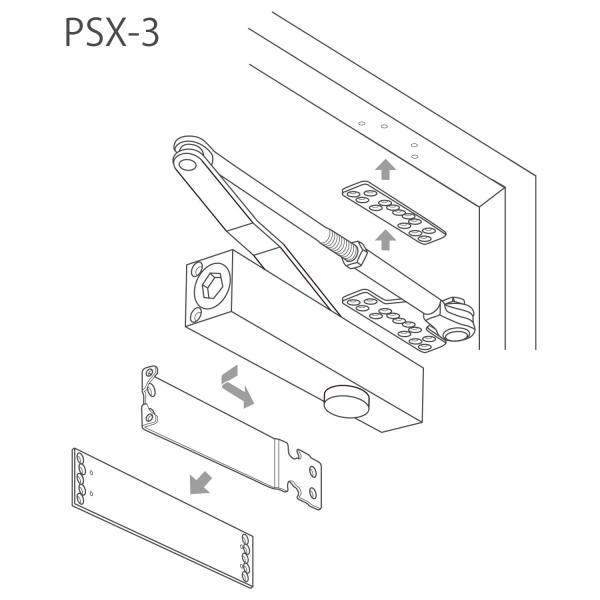 PSX-3