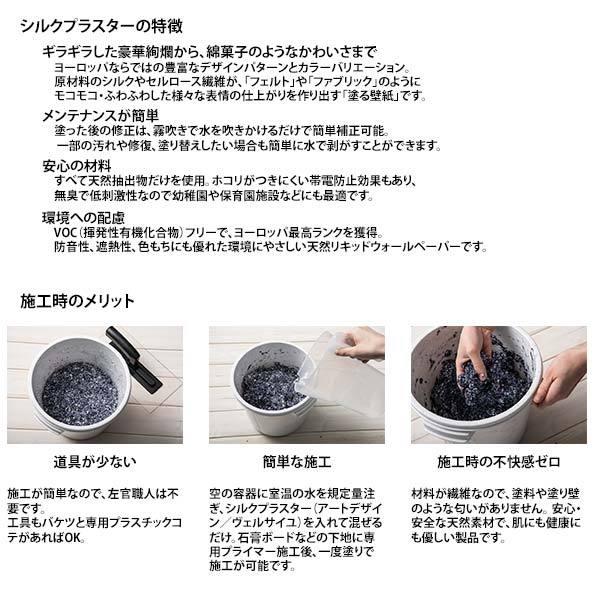 シルクプラスターの特徴

ギラギラした豪華絢爛から、綿菓子のようなかわいさまで
ヨーロッパならではの豊富なデザインパターンとカラーバリエーション。
原材料のシルクやセルロース繊維が、「フェルト」や「ファブリック」のように
モコモコ・ふわふわした様々な表情の仕上がりを作り出す「塗る壁紙」です。

メンテナンスが簡単
塗った後の修正は、霧吹きで水を吹きかけるだけで簡単補正可能。
一部の汚れや修復、塗り替えしたい場合も簡単に水で剥がすことができます。

安心の材料
すべて天然抽出物だけを使用。ホコリがつきにくい帯電防止効果もあり、
無臭で低刺激性なので幼稚園や保育園施設などにも最適です。

環境への配慮
VOC（揮発性有機化合物）フリーで、ヨーロッパ最高ランクを獲得。
防音性、遮熱性、色もちにも優れた環境にやさしい天然リキッドウォールペーパーです。

施工時のメリット

道具が少ない

施工が簡単なので、左官職人は不要です。
工具もバケツと専用プラスチックコテがあればOK。

簡単な施工

空の容器に室温の水を規定量注ぎ、シルクプラスター（アートデザイン／ヴェルサイユ）を入れて混ぜるだけ。石膏ボードなどの下地に専用プライマー施工後、一度塗りで施工が可能です。

施工時の不快感ゼロ

材料が繊維なので、塗料や塗り壁のような匂いがありません。安心・安全な天然素材で、肌にも健康にも優しい製品です。