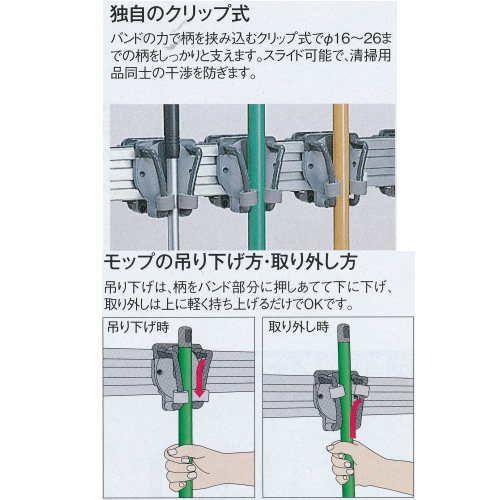 独自のクリップ式

バンドの力で柄を挟み込むクリップ式でφ16～26までの柄をしっかりと支えます。スライド可能で、清掃用品同士の干渉を防ぎます。

モップの吊り下げ方・取り外し方

吊り下げは、柄をバンド部分に押しあてて下に下げ、取り外しは上に軽く持ち上げるだけでOKです。

吊り下げ時

取り外し時