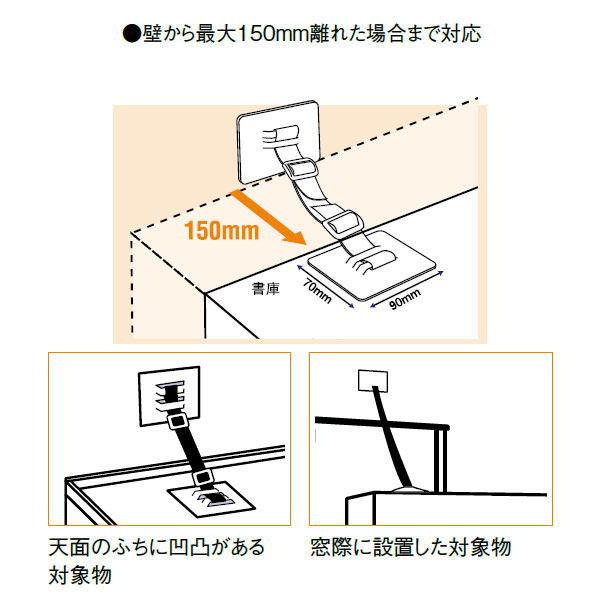 ●壁から最大150mm離れた場合まで対応

150mm

書庫

70mm

90mm

天面のふちに凹凸がある対象物

窓際に設置した対象物