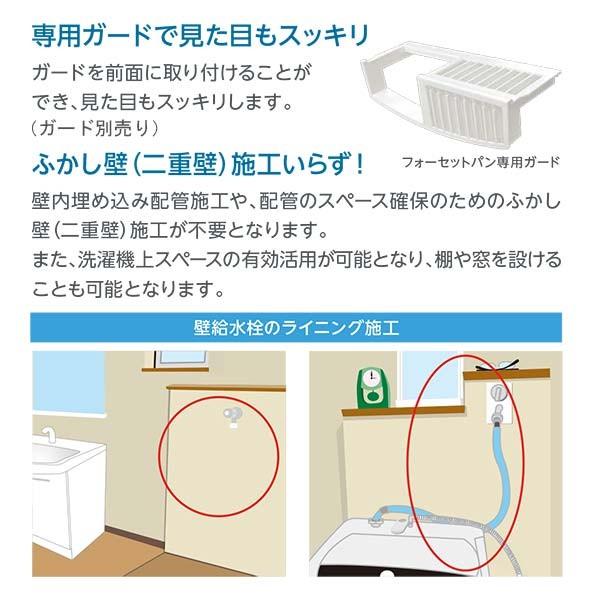 専用ガードで見た目もスッキリ

ガードを前面に取り付けることができ、見た目もスッキリします。
（ガード別売り）

フォーセットパン専用ガード

ふかし壁（二重壁）施工いらず！

壁内埋め込み配管施工や、配管のスペース確保のためのふかし壁（二重壁）施工が不要となります。
また、洗濯機上スペースの有効活用が可能となり、棚や窓を設けることも可能となります。

壁給水栓のライニング施工