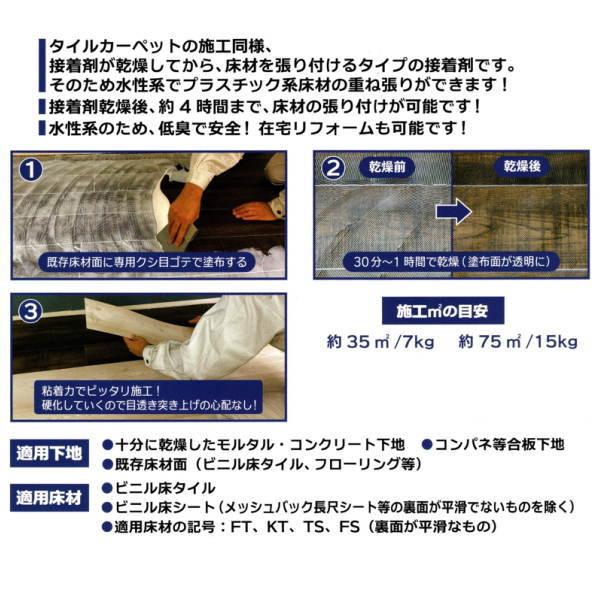 タイルカーペットの施工同様、
接着剤が乾燥してから、床材を張り付けるタイプの接着剤です。
そのため水性系でプラスチック系床材の重ね張りができます！
接着剤乾燥後、約４時間まで、床材の張り付けが可能です！
水性系のため、低臭で安全！ 在宅リフォームも可能です！

1
既存床材面に専用クシ目ゴテで塗布する

2
乾燥前
乾燥後
30分～1時間で乾燥（塗布面が透明に）

3
粘着力でピッタリ施工！
硬化していくので目透き突き上げの心配なし！

施工㎡の目安
約 35 ㎡ /7kg　約 75 ㎡ /15kg

適用下地
●十分に乾燥したモルタル・コンクリート下地　●コンパネ等合板下地
●既存床材面（ビニル床タイル、フローリング等）

適用床材
●ビニル床タイル
●ビニル床シート（メッシュバック長尺シート等の裏面が平滑でないものを除く）
●適用床材の記号：FT、KT、TS、FS（裏面が平滑なもの）