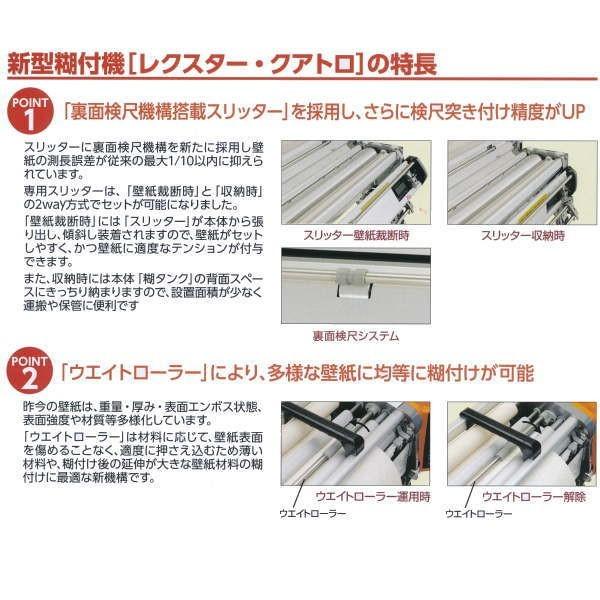 新型糊付機［レクスター・クアトロ］の特長

POINT 1

「裏面検尺機構搭載スリッター」を採用し、さらに検尺突き付け精度がUP

スリッターに裏面検尺機構を新たに採用し壁紙の測長誤差が従来の最大1/10以内に抑えられています。

専用スリッターは、「壁紙裁断時」と「収納時」の2way方式でセットが可能になりました。

「壁紙裁断時」には「スリッター」が本体から張り出し、傾斜し装着されますので、壁紙がセットしやすく、かつ壁紙に適度なテンションが付与できます。

また、収納時には本体「糊タンク」の背面スペースにきっちり納まりますので、設置面積が少なく運搬や保管に便利です

スリッター壁紙裁断時

スリッター収納時

裏面検尺システム

POINT 2

「ウエイトローラー」により、多様な壁紙に均等に糊付けが可能

昨今の壁紙は、重量・厚み・表面エンボス状態、表面強度や材質等多様化しています。

「ウエイトローラー」は材料に応じて、壁紙表面を傷めることなく、適度に押さえ込むため薄い材料や、糊付け後の延伸が大きな壁紙材料の糊付けに最適な新機構です。

ウエイトローラー運用時

ウエイトローラー

ウエイトローラー解除

ウエイトローラー