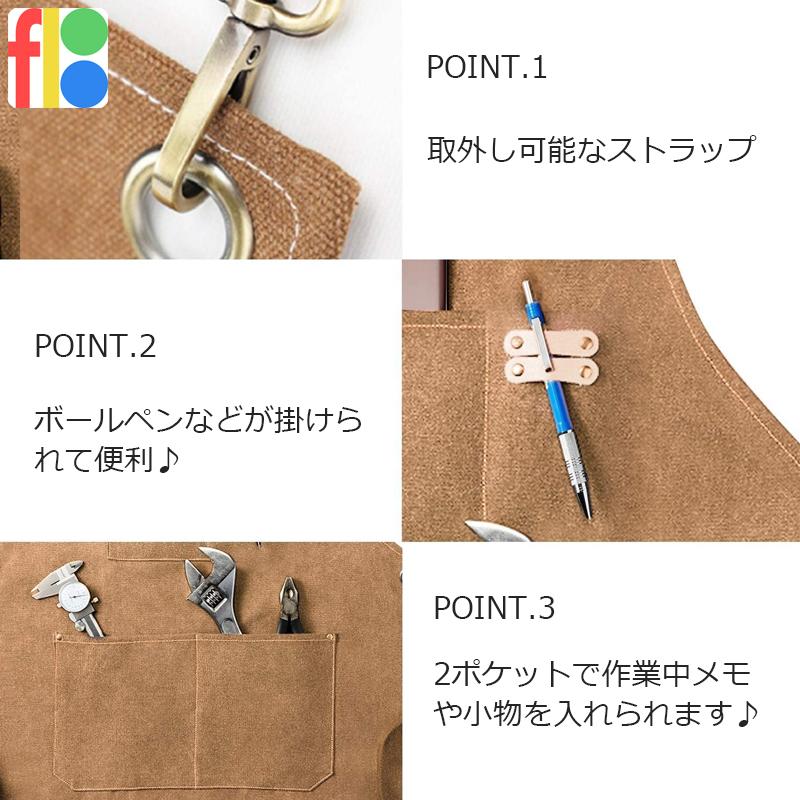 POINT.1

取外し可能なストラップ

POINT.2

ボールペンなどが掛けられて便利♪

POINT.3

2ポケットで作業中メモや小物を入れられます♪