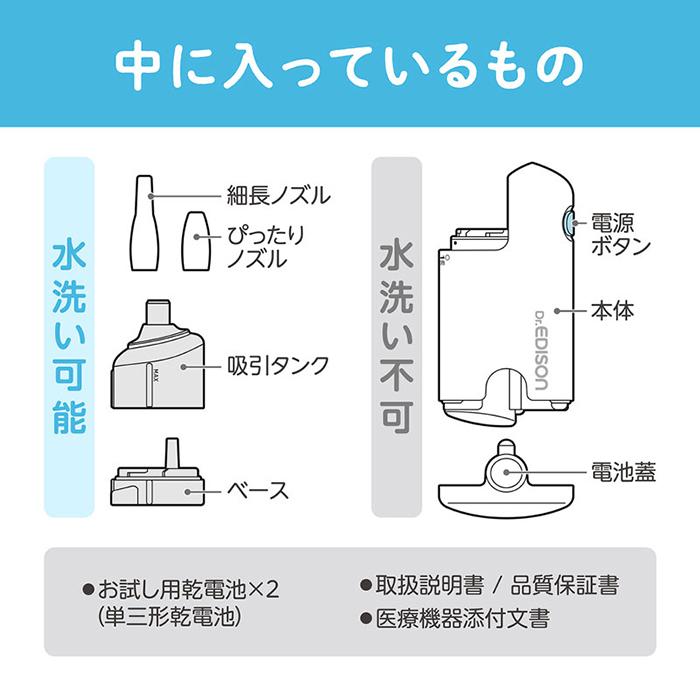 中に入っているもの

水洗い可能

細長ノズル

ぴったりノズル

MAX

吸引タンク

ベース

水洗い不可

電源ボタン

Dr.EDISON

本体

電池蓋

●お試し用乾電池×2
(単三形乾電池)

●取扱説明書 / 品質保証書

●医療機器添付文書