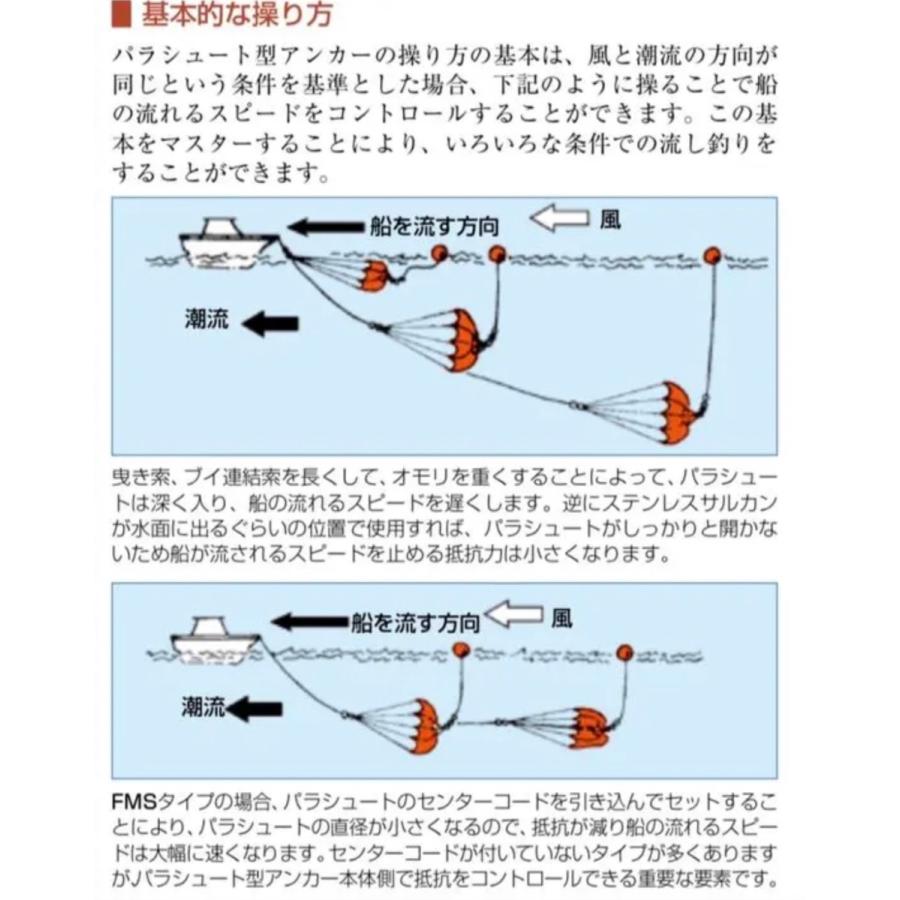 基本的な操り方

パラシュート型アンカーの操り方の基本は、風と潮流の方向が同じという条件を基準とした場合、下記のように操ることで船の流れるスピードをコントロールすることができます。この基本をマスターすることにより、いろいろな条件での流し釣りをすることができます。

船を流す方向

風

潮流

曳き索、ブイ連結索を長くして、オモリを重くすることによって、パラシュートは深く入り、船の流れるスピードを遅くします。逆にステンレスサルカンが水面に出るぐらいの位置で使用すれば、パラシュートがしっかりと開かないため船が流されるスピードを止める抵抗力は小さくなります。

船を流す方向

風

潮流

FMSタイプの場合、パラシュートのセンターコードを引き込んでセットすることにより、パラシュートの直径が小さくなるので、抵抗が減り船の流れるスピードは大幅に速くなります。センターコードが付いていないタイプが多くありますがパラシュート型アンカー本体側で抵抗をコントロールできる重要な要素です。