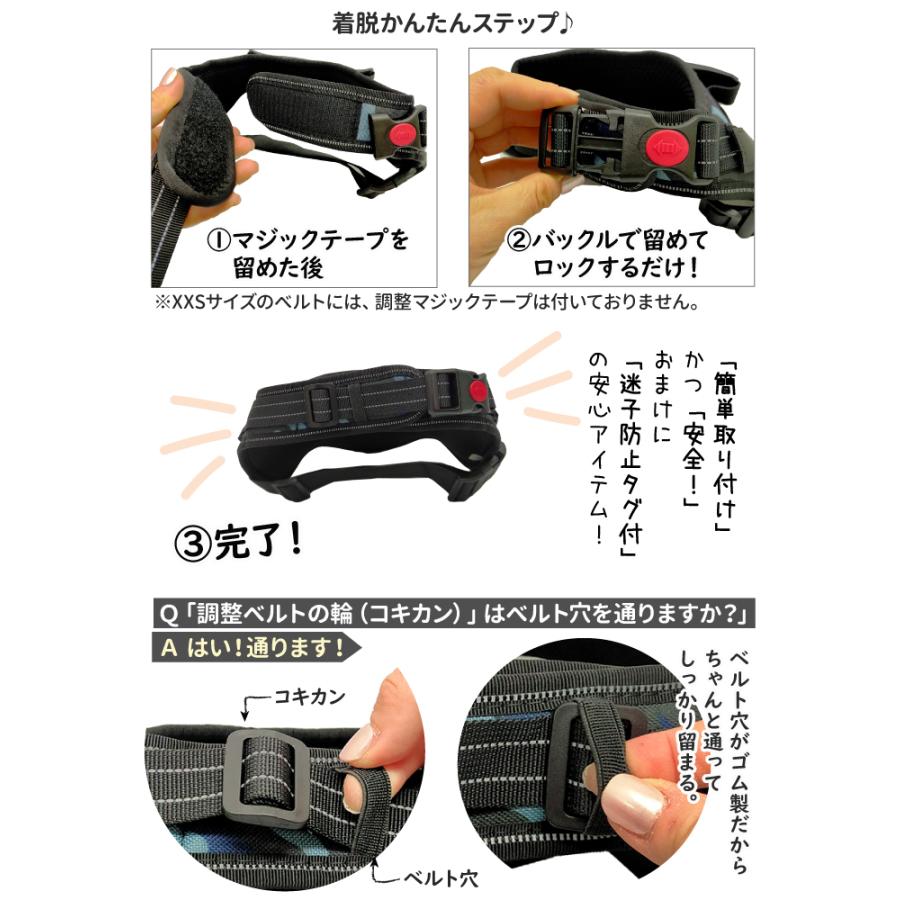 着脱かんたんステップ♪

①マジックテープを留めた後

②バックルで留めてロックするだけ！

※XXSサイズのベルトには、調整マジックテープは付いておりません。

「簡単取り付け」かつ「安全！」おまけに「迷子防止タグ付」の安心アイテム！

③完了！

Q「調整ベルトの輪（コキカン）」はベルト穴を通りますか？」

A はい！通ります！

コキカン

ベルト穴

ベルト穴がゴム製だからちゃんと通ってしっかり留まる。