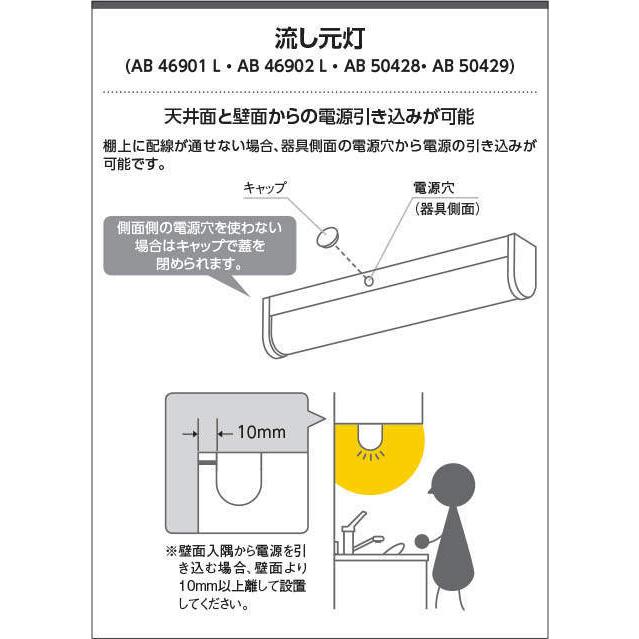 流し元灯
(AB 46901 L・AB 46902 L・AB 50428・AB 50429)

天井面と壁面からの電源引き込みが可能

棚上に配線が通せない場合、器具側面の電源穴から電源の引き込みが可能です。

キャップ

電源穴
(器具側面)

側面側の電源穴を使わない場合はキャップで蓋を閉められます。

10mm

※壁面入隅から電源を引き込む場合、壁面より10mm以上離して設置してください。