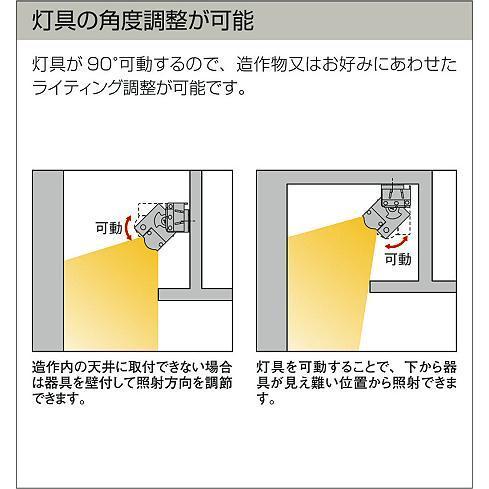 灯具の角度調整が可能

灯具が 90°可動するので、造作物又はお好みにあわせたライティング調整が可能です。

可動

可動

造作内の天井に取付できない場合は器具を壁付して照射方向を調節できます。

灯具を可動することで、下から器具が見え難い位置から照射できます。