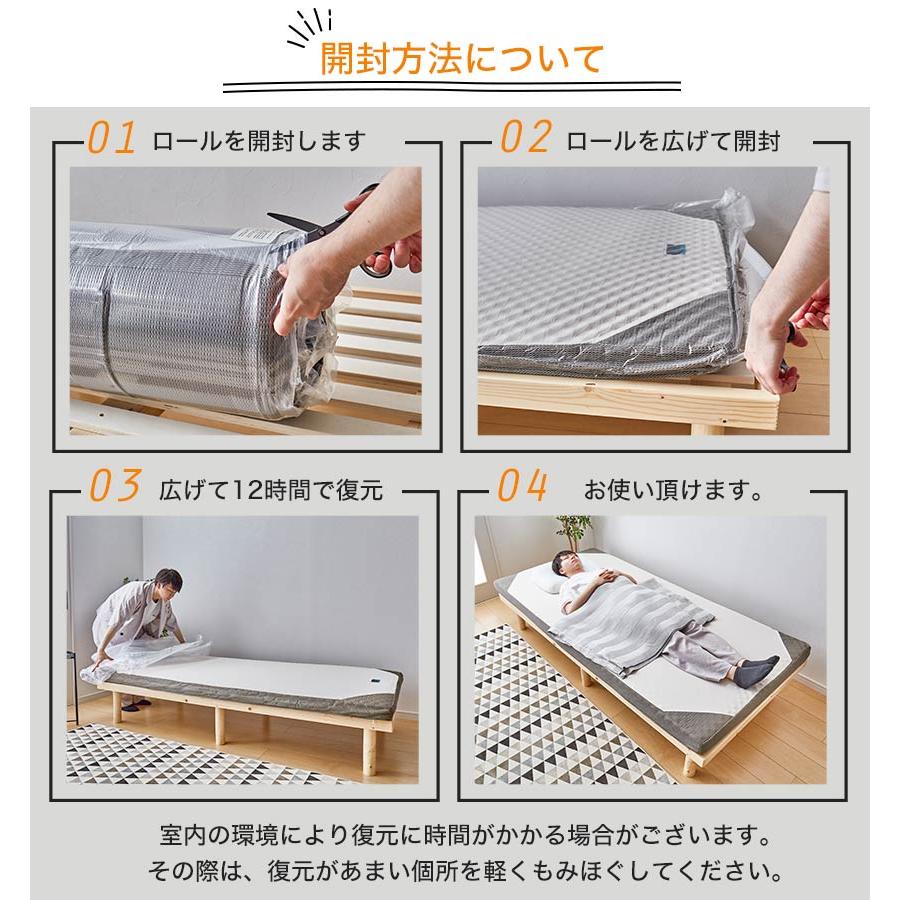 開封方法について

01 ロールを開封します

02 ロールを広げて開封

03 広げて12時間で復元

04 お使い頂けます。

室内の環境により復元に時間がかかる場合がございます。
その際は、復元があまい個所を軽くもみほぐしてください。