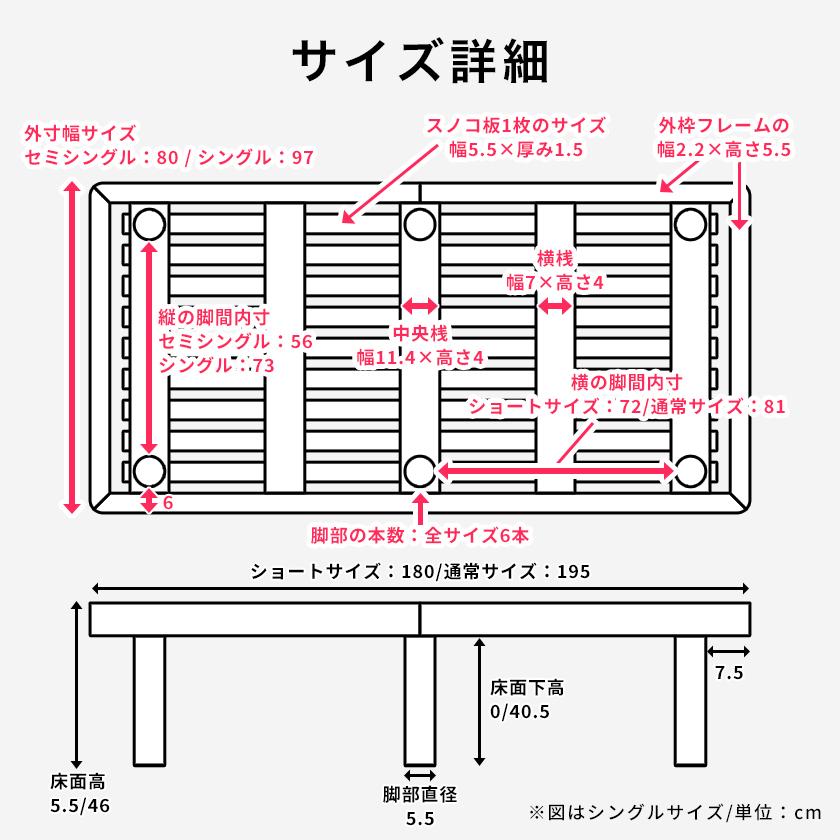 サイズ詳細

外寸幅サイズ
セミシングル：80 / シングル：97

スノコ板1枚のサイズ
幅5.5×厚み1.5

外枠フレームの
幅2.2×高さ5.5

横桟
幅7×高さ4

縦の脚間内寸
セミシングル：56
シングル：73

中央桟
幅11.4×高さ4

横の脚間内寸
ショートサイズ：72/通常サイズ：81

6

脚部の本数：全サイズ6本

ショートサイズ：180/通常サイズ：195

7.5

床面下高
0/40.5

床面高
5.5/46

脚部直径
5.5

※図はシングルサイズ/単位：cm