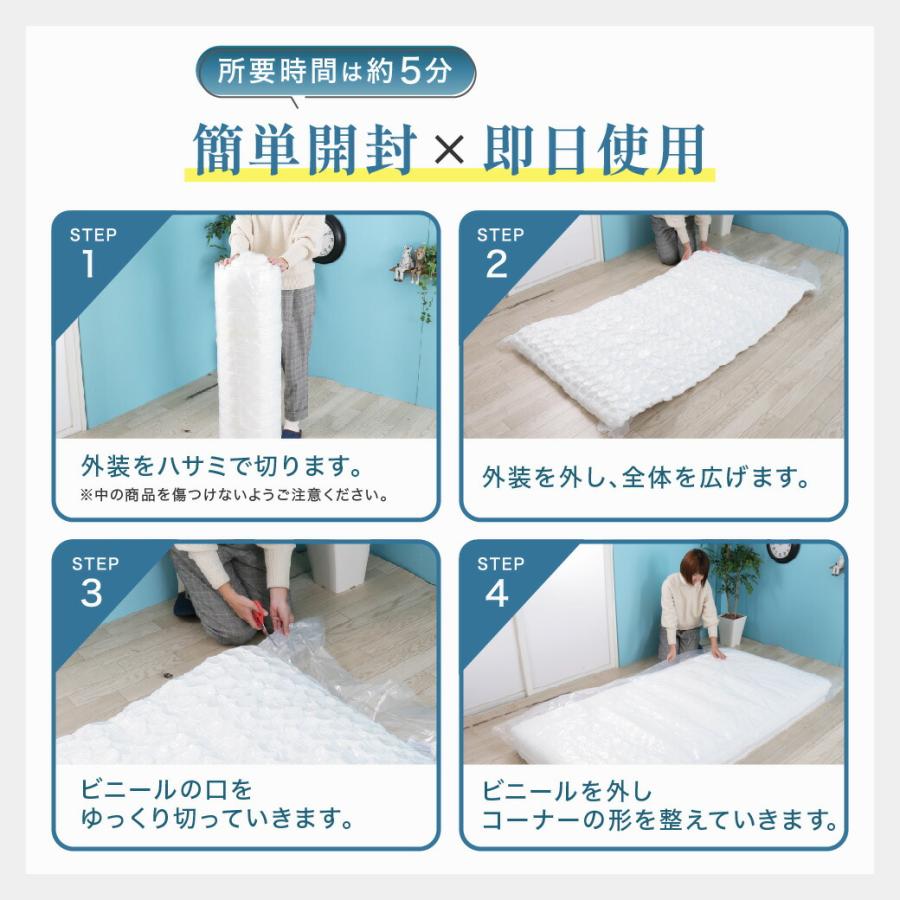 所要時間は約5分

簡単開封×即日使用

STEP 1

外装をハサミで切ります。
※中の商品を傷つけないようご注意ください。

STEP 2

外装を外し、全体を広げます。

STEP 3

ビニールの口を
ゆっくり切っていきます。

STEP 4

ビニールを外し
コーナーの形を整えていきます。