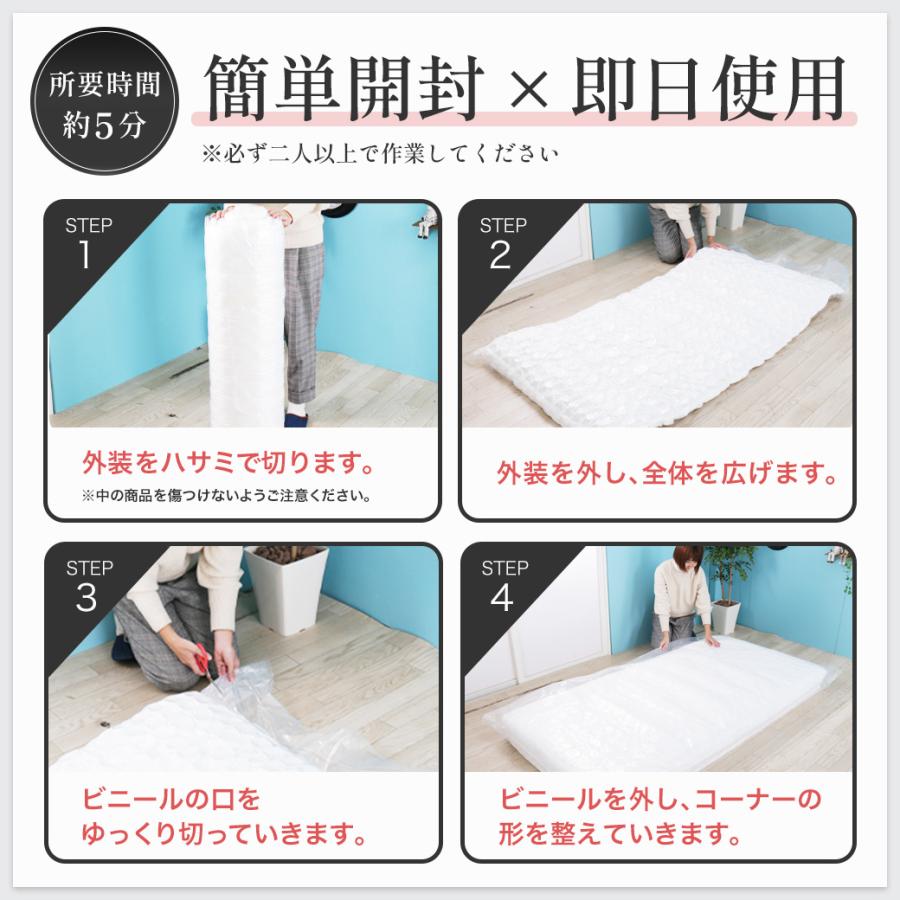 所要時間
約5分

簡単開封 × 即日使用

※必ず二人以上で作業してください

STEP
1

外装をハサミで切ります。
※中の商品を傷つけないようご注意ください。

STEP
2

外装を外し、全体を広げます。

STEP
3

ビニールの口を
ゆっくり切っていきます。

STEP
4

ビニールを外し、コーナーの
形を整えていきます。