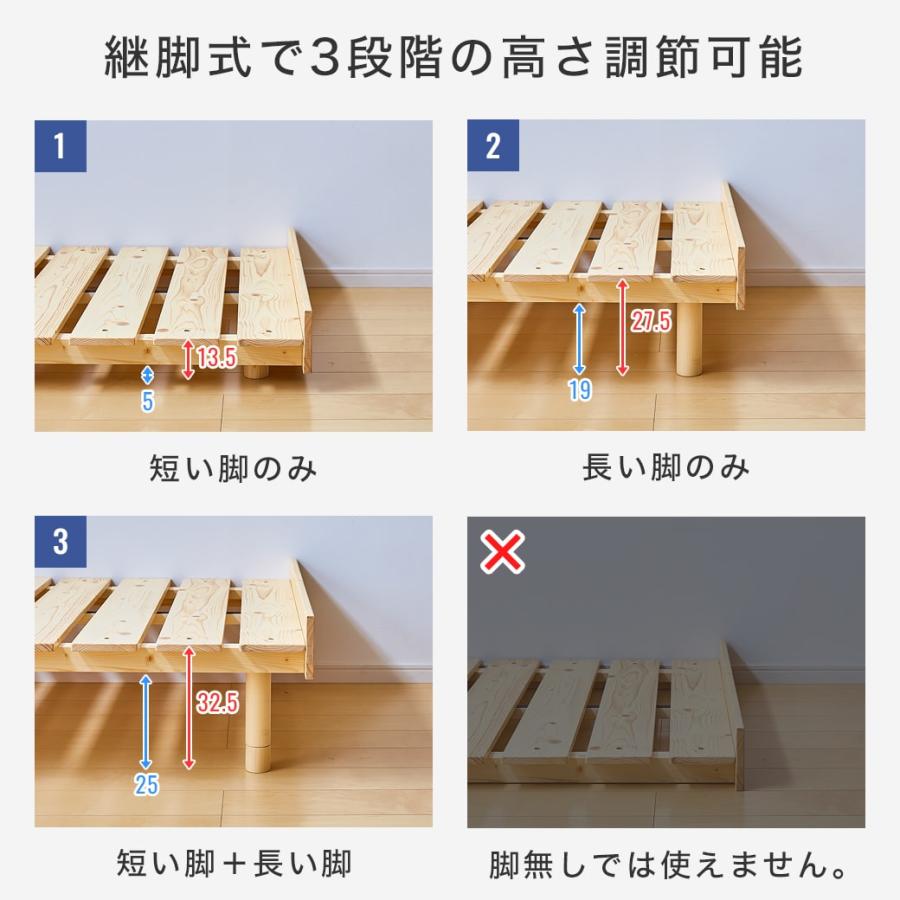 継脚式で3段階の高さ調節可能

1

13.5

5

短い脚のみ

2

27.5

19

長い脚のみ

3

32.5

25

短い脚＋長い脚

×

脚無しでは使えません。