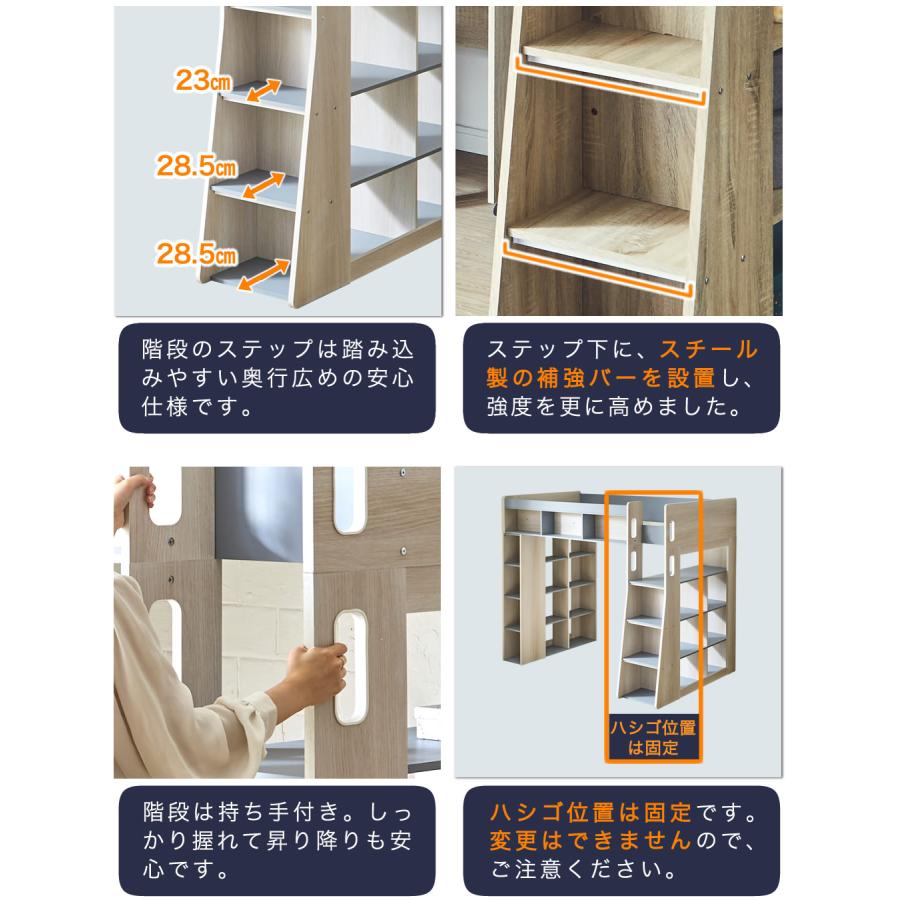 23cm
28.5cm
28.5cm

階段のステップは踏み込みやすい奥行広めの安心仕様です。

ステップ下に、スチール製の補強バーを設置し、強度を更に高めました。

ハシゴ位置は固定

階段は持ち手付き。しっかり握れて昇り降りも安心です。

ハシゴ位置は固定です。変更はできませんので、ご注意ください。