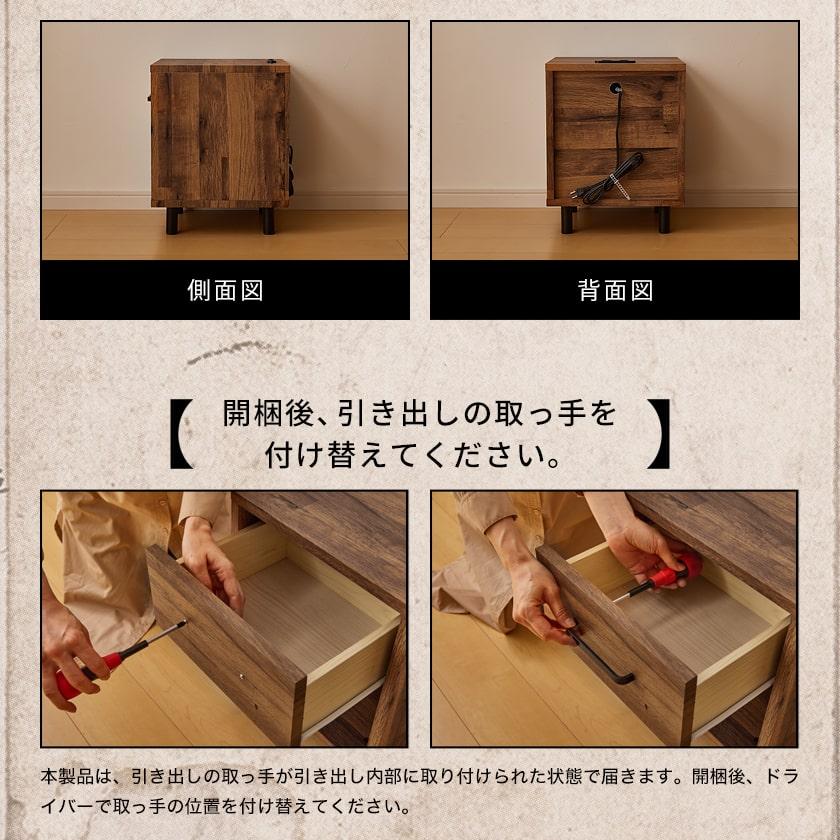 側面図

背面図

【 開梱後、引き出しの取っ手を付け替えてください。 】

本製品は、引き出しの取っ手が引き出し内部に取り付けられた状態で届きます。開梱後、ドライバーで取っ手の位置を付け替えてください。