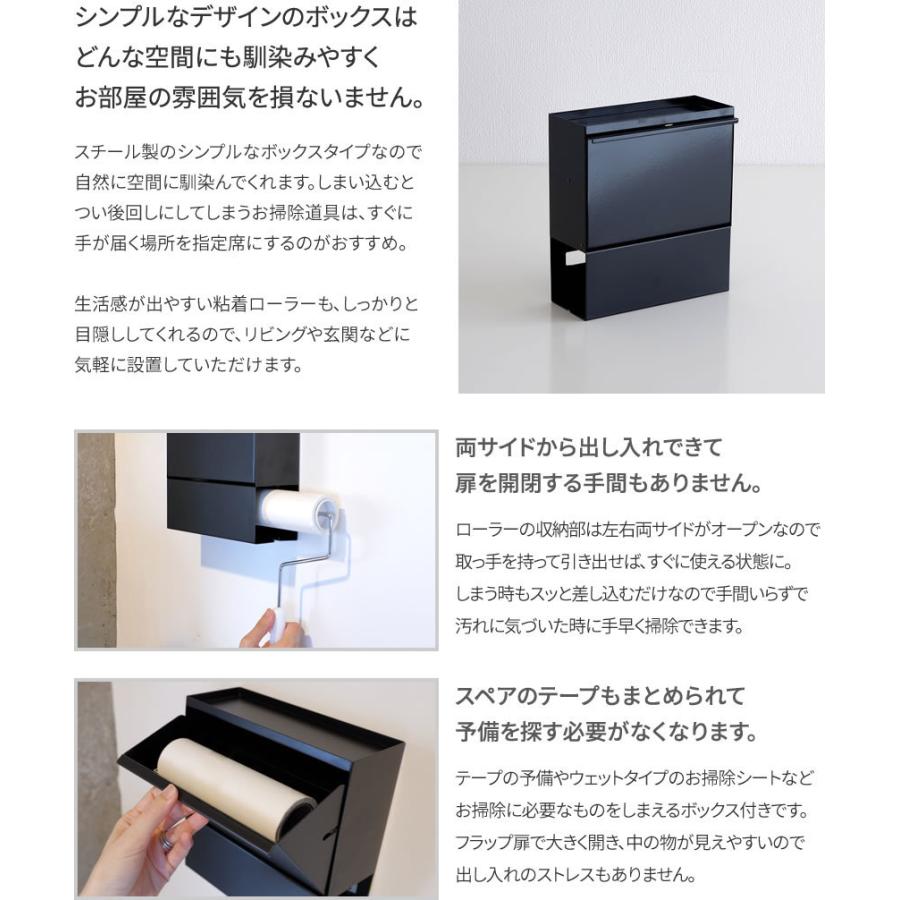 シンプルなデザインのボックスは
どんな空間にも馴染みやすく
お部屋の雰囲気を損ないません。

スチール製のシンプルなボックスタイプなので自然に空間に馴染んでくれます。しまい込むとつい後回しにしてしまうお掃除道具は、すぐに手が届く場所を指定席にするのがおすすめ。

生活感が出やすい粘着ローラーも、しっかりと目隠ししてくれるので、リビングや玄関などに気軽に設置していただけます。

両サイドから出し入れできて
扉を開閉する手間もありません。

ローラーの収納部は左右両サイドがオープンなので取っ手を持って引き出せば、すぐに使える状態に。しまう時もスッと差し込むだけなので手間いらずで汚れに気づいた時に手早く掃除できます。

スペアのテープもまとめられて
予備を探す必要がなくなります。

テープの予備やウェットタイプのお掃除シートなどお掃除に必要なものをしまえるボックス付きです。フラップ扉で大きく開き、中の物が見えやすいので出し入れのストレスもありません。