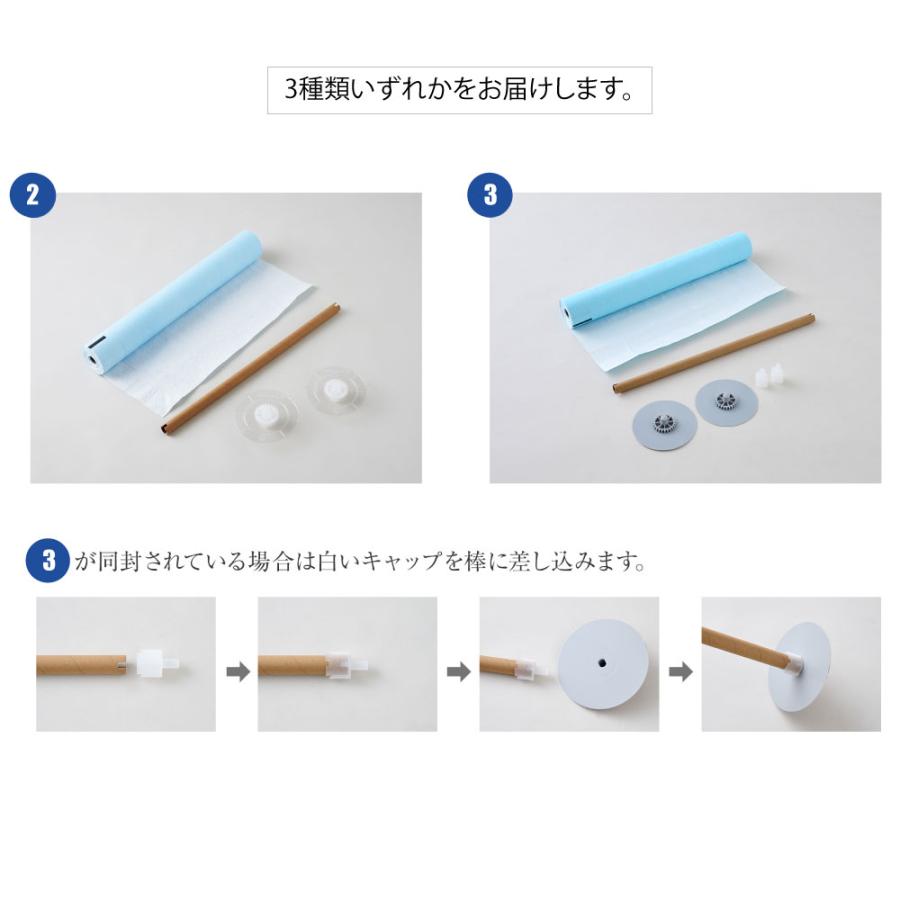 3種類いずれかをお届けします。

2

3

3 が同封されている場合は白いキャップを棒に差し込みます。