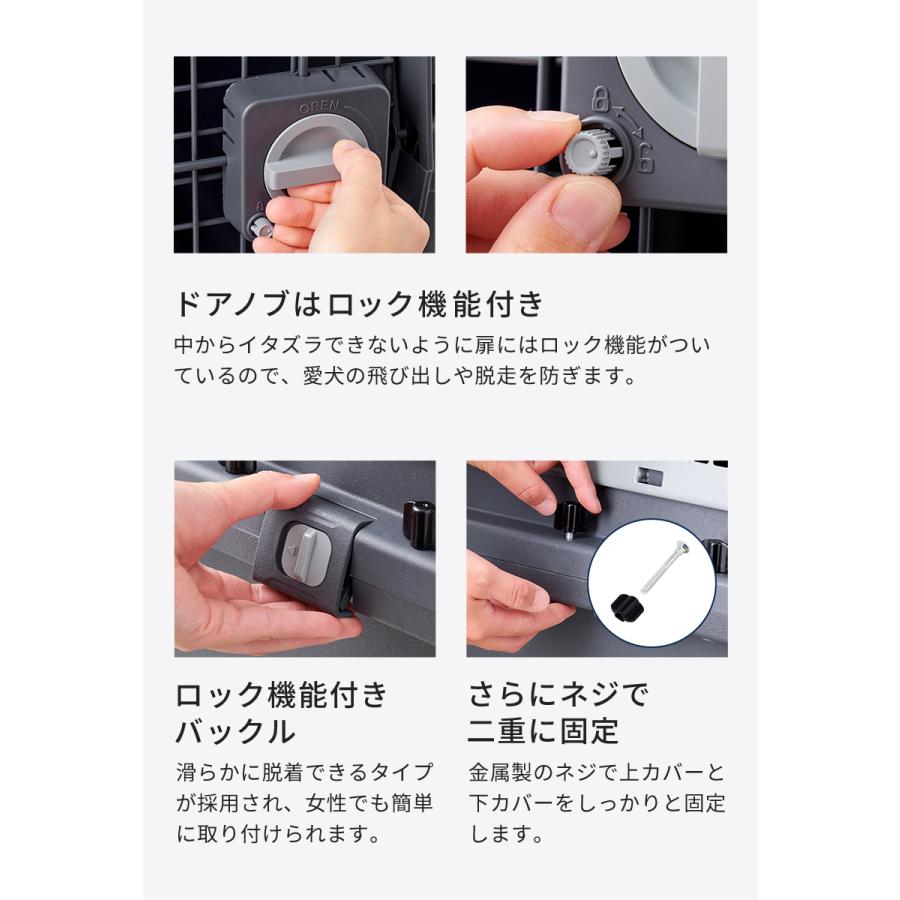 OPEN

ドアノブはロック機能付き

中からイタズラできないように扉にはロック機能がついているので、愛犬の飛び出しや脱走を防ぎます。

ロック機能付きバックル

滑らかに脱着できるタイプが採用され、女性でも簡単に取り付けられます。

さらにネジで二重に固定

金属製のネジで上カバーと下カバーをしっかりと固定します。