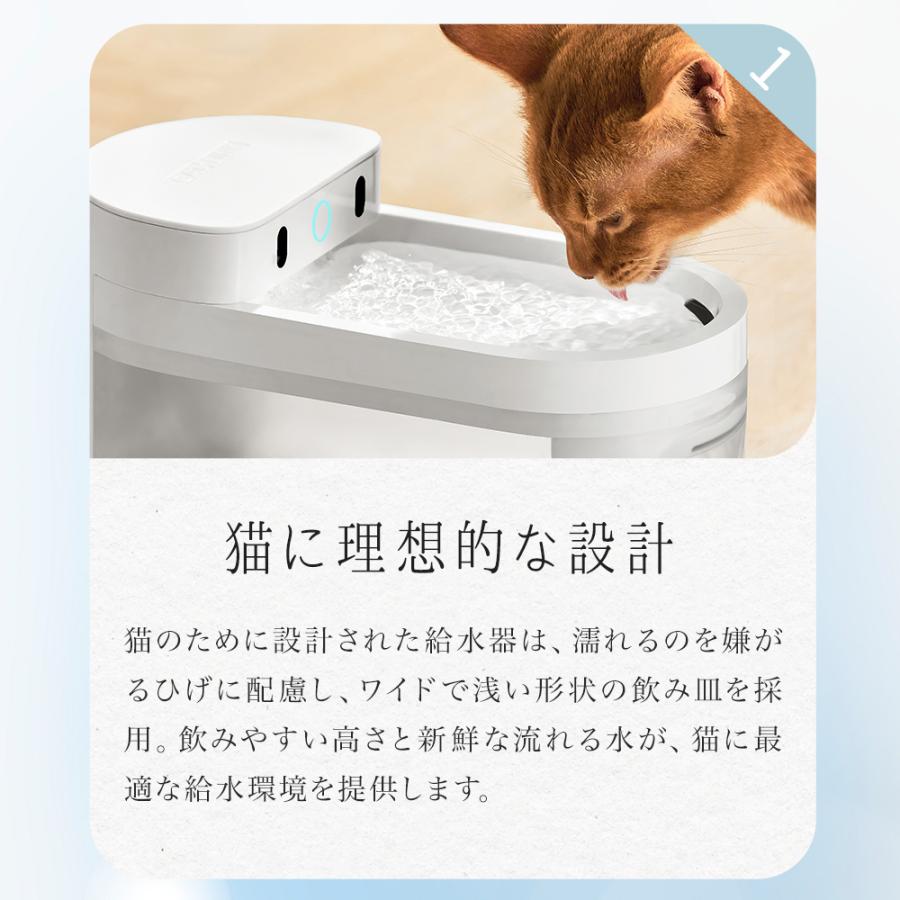 1

猫に理想的な設計

猫のために設計された給水器は、濡れるのを嫌がるひげに配慮し、ワイドで浅い形状の飲み皿を採用。飲みやすい高さと新鮮な流れる水が、猫に最適な給水環境を提供します。