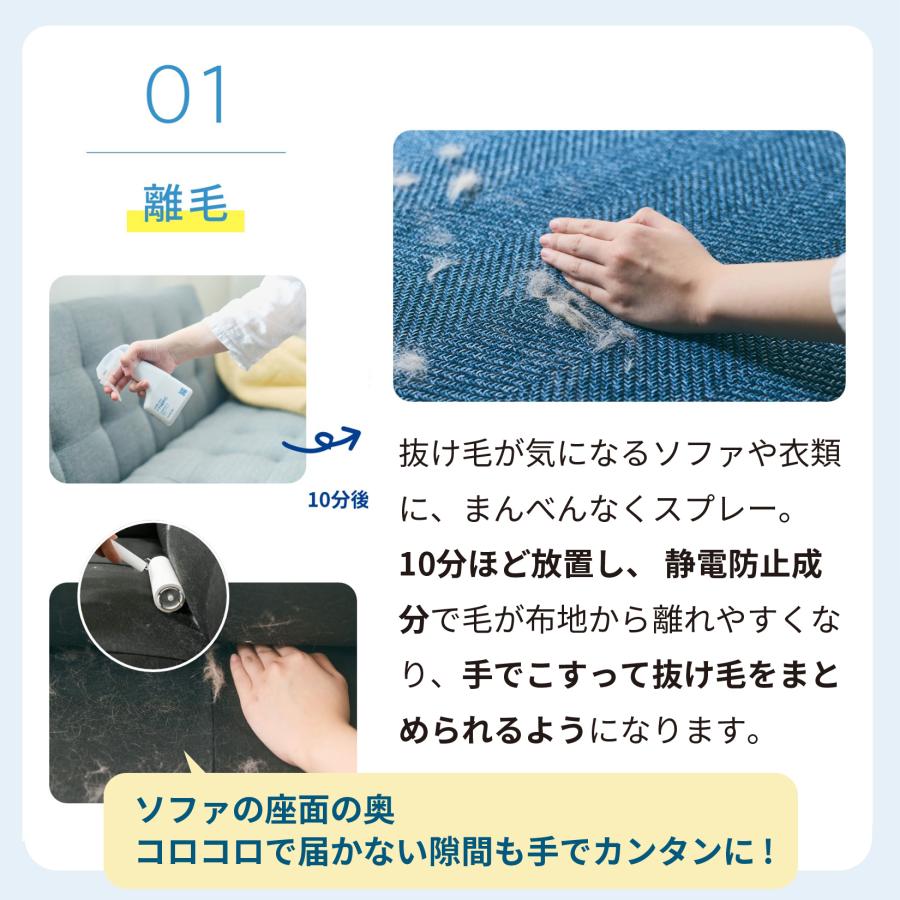 01

離毛

10分後

抜け毛が気になるソファや衣類に、まんべんなくスプレー。10分ほど放置し、静電防止成分で毛が布地から離れやすくなり、手でこすって抜け毛をまとめられるようになります。

ソファの座面の奥
コロコロで届かない隙間も手でカンタンに！