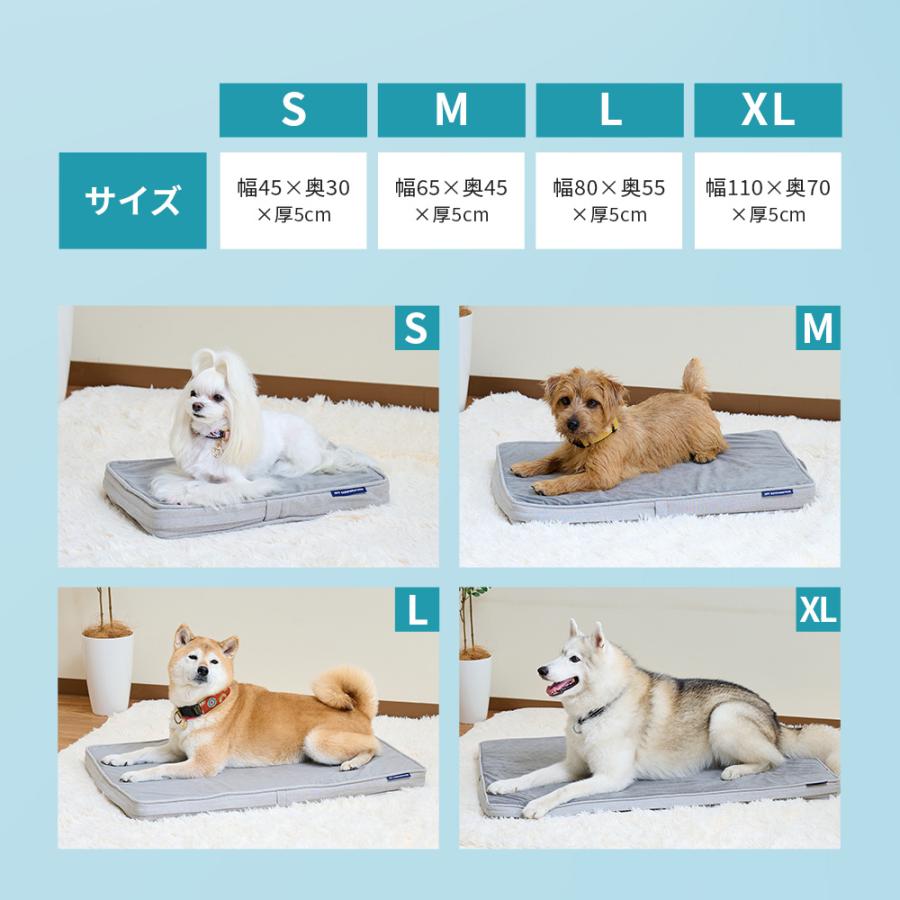 |  | S | M | L | XL |
|---|---|---|---|---|
| サイズ | 幅45×奥30×厚5cm | 幅65×奥45×厚5cm | 幅80×奥55×厚5cm | 幅110×奥70×厚5cm |

S

M

L

XL