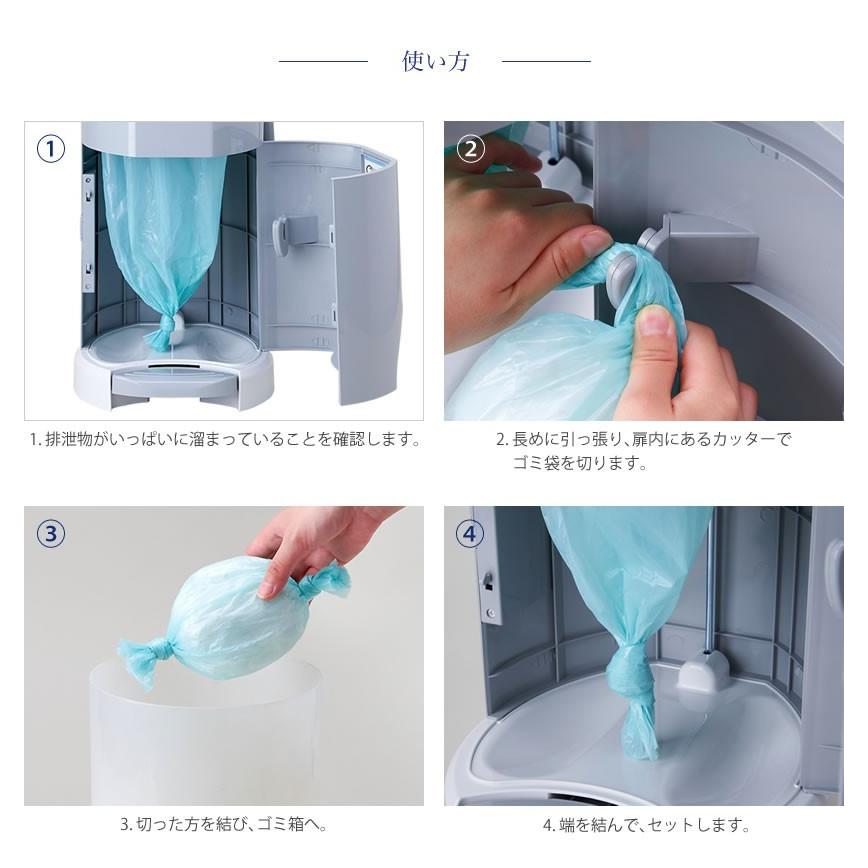 使い方

①

1. 排泄物がいっぱいに溜まっていることを確認します。

②

2. 長めに引っ張り、扉内にあるカッターでゴミ袋を切ります。

③

3. 切った方を結び、ゴミ箱へ。

④

4. 端を結んで、セットします。