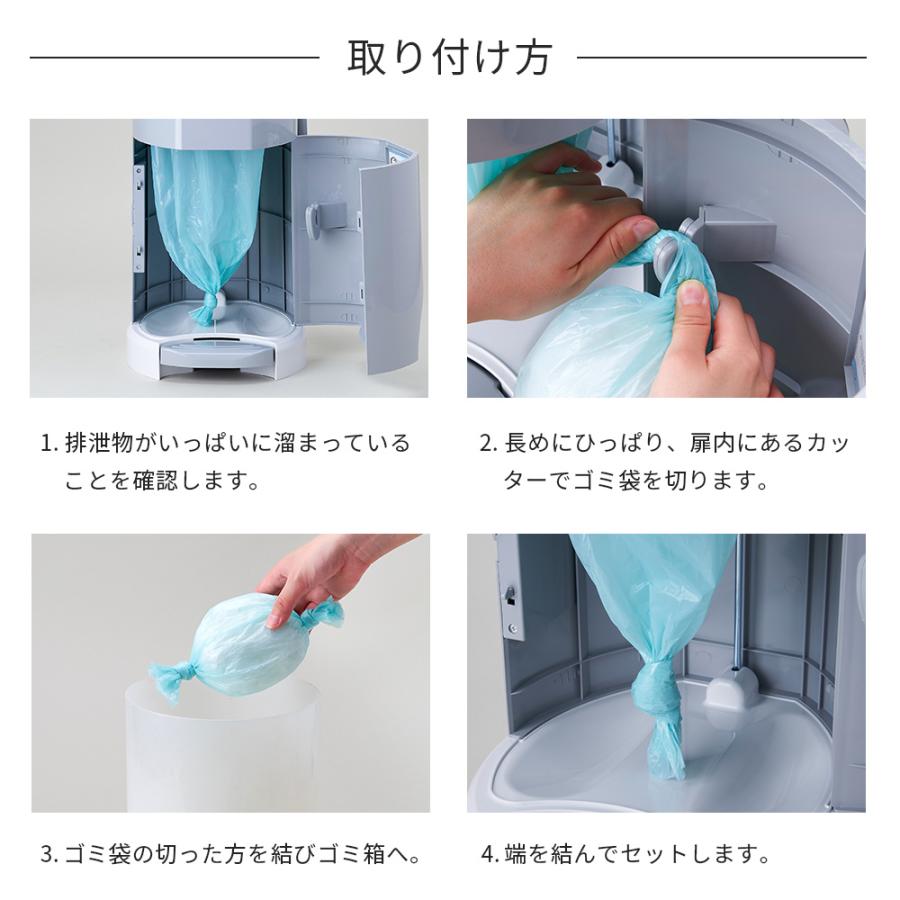 取り付け方

1. 排泄物がいっぱいに溜まっていることを確認します。

2. 長めにひっぱり、扉内にあるカッターでゴミ袋を切ります。

3. ゴミ袋の切った方を結びゴミ箱へ。

4. 端を結んでセットします。