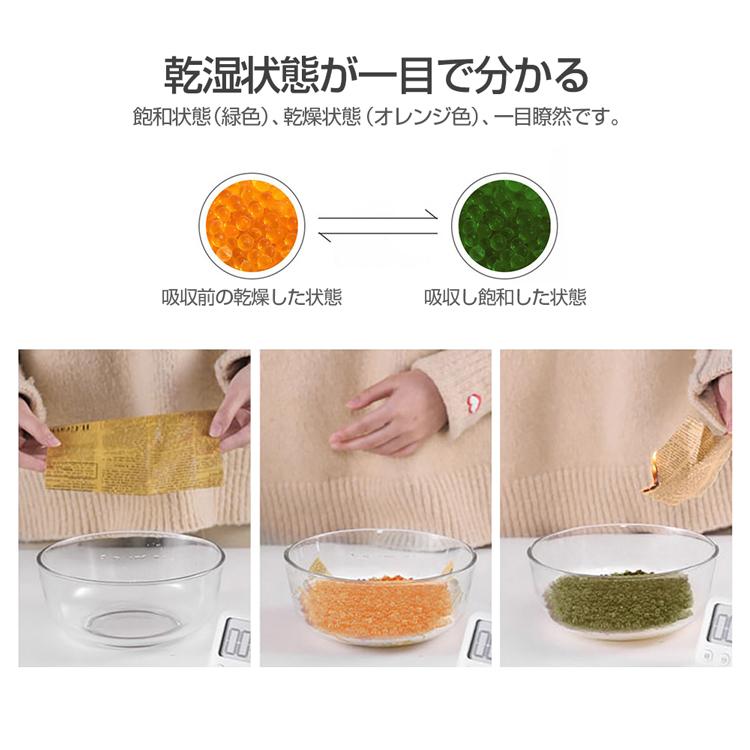 乾湿状態が一目で分かる

飽和状態（緑色）、乾燥状態（オレンジ色）、一目瞭然です。

吸収前の乾燥した状態

吸収し飽和した状態