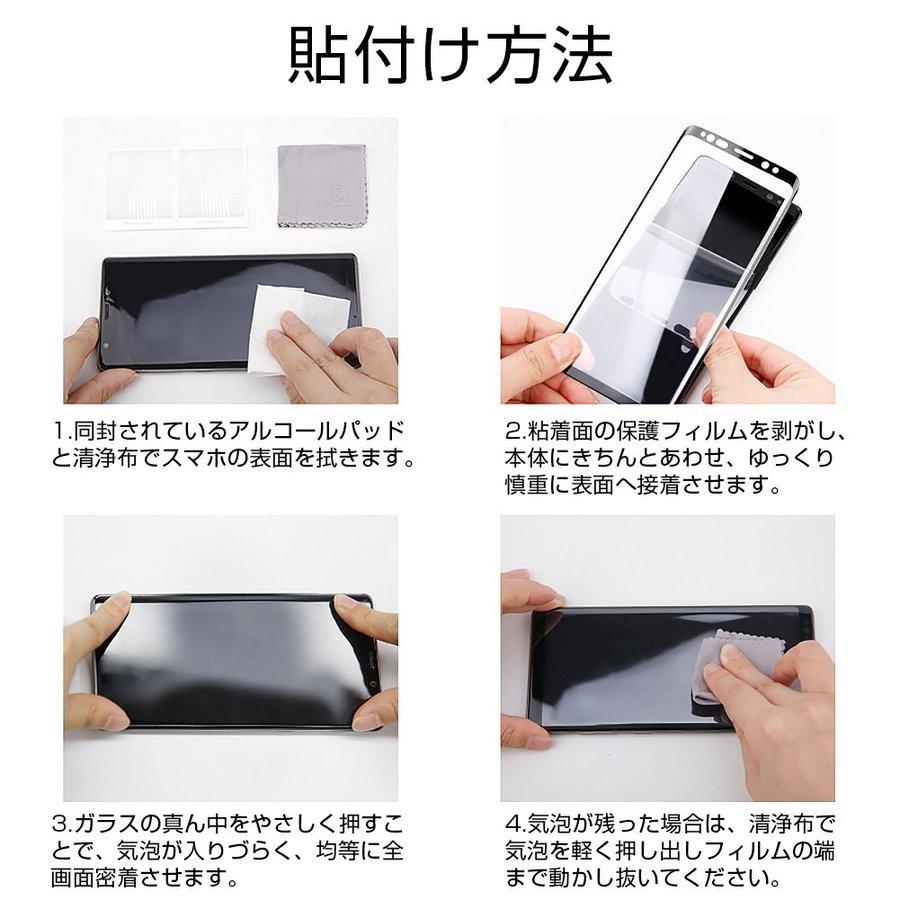 貼付け方法

1.同封されているアルコールパッドと清浄布でスマホの表面を拭きます。

2.粘着面の保護フィルムを剥がし、本体にきちんとあわせ、ゆっくり慎重に表面へ接着させます。

3.ガラスの真ん中をやさしく押すことで、気泡が入りづらく、均等に全画面密着させます。

4.気泡が残った場合は、清浄布で気泡を軽く押し出しフィルムの端まで動かし抜いてください。