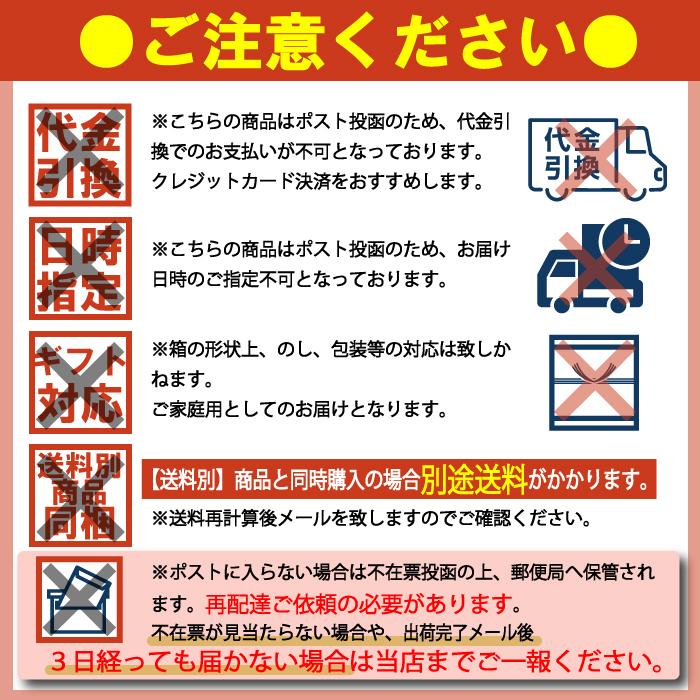 ●ご注意ください●

代金引換

※こちらの商品はポスト投函のため、代金引換でのお支払いが不可となっております。
クレジットカード決済をおすすめします。

代金引換

日時指定

※こちらの商品はポスト投函のため、お届け日時のご指定不可となっております。

ギフト対応

※箱の形状上、のし、包装等の対応は致しかねます。
ご家庭用としてのお届けとなります。

送料別商品同梱

【送料別】商品と同時購入の場合別途送料がかかります。
※送料再計算後メールを致しますのでご確認ください。

※ポストに入らない場合は不在票投函の上、郵便局へ保管されます。再配達ご依頼の必要があります。
不在票が見当たらない場合や、出荷完了メール後
３日経っても届かない場合は当店までご一報ください。