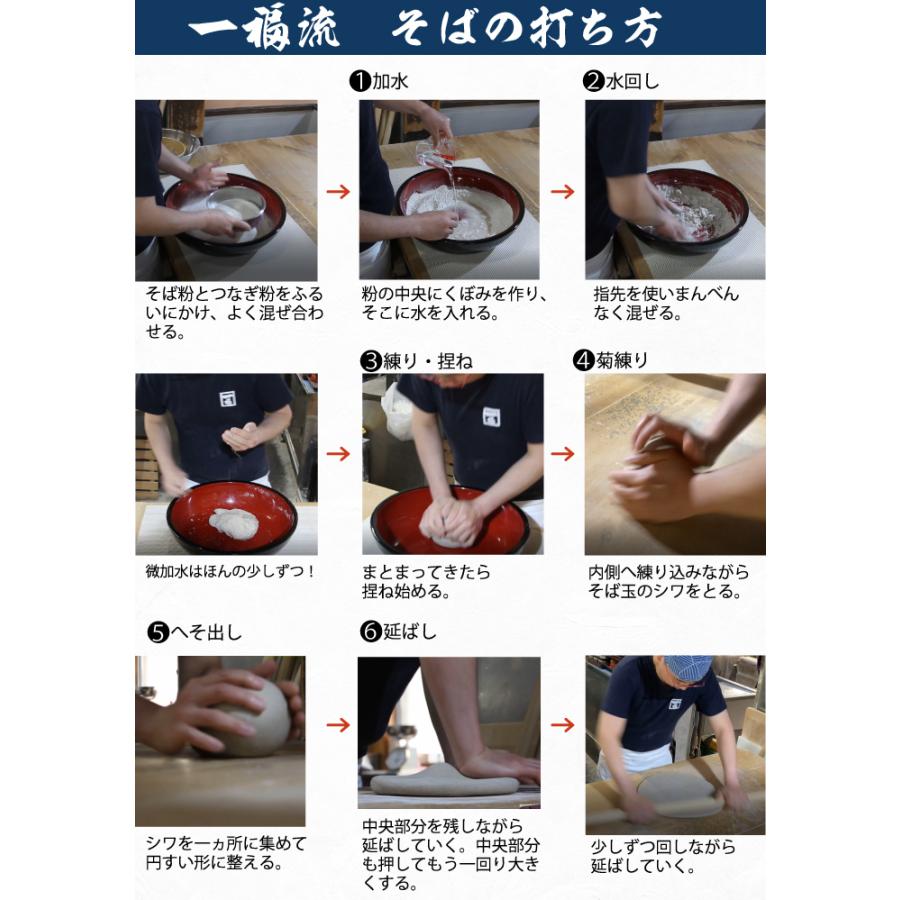 一福流　そばの打ち方

そば粉とつなぎ粉をふるいにかけ、よく混ぜ合わせる。

❶加水

粉の中央にくぼみを作り、そこに水を入れる。

❷水回し

指先を使いまんべんなく混ぜる。

微加水はほんの少しずつ！

❸練り・捏ね

まとまってきたら捏ね始める。

❹菊練り

内側へ練り込みながらそば玉のシワをとる。

❺へそ出し

シワを一ヵ所に集めて円すい形に整える。

❻延ばし

中央部分を残しながら延ばしていく。中央部分も押してもう一回り大きくする。

少しずつ回しながら延ばしていく。