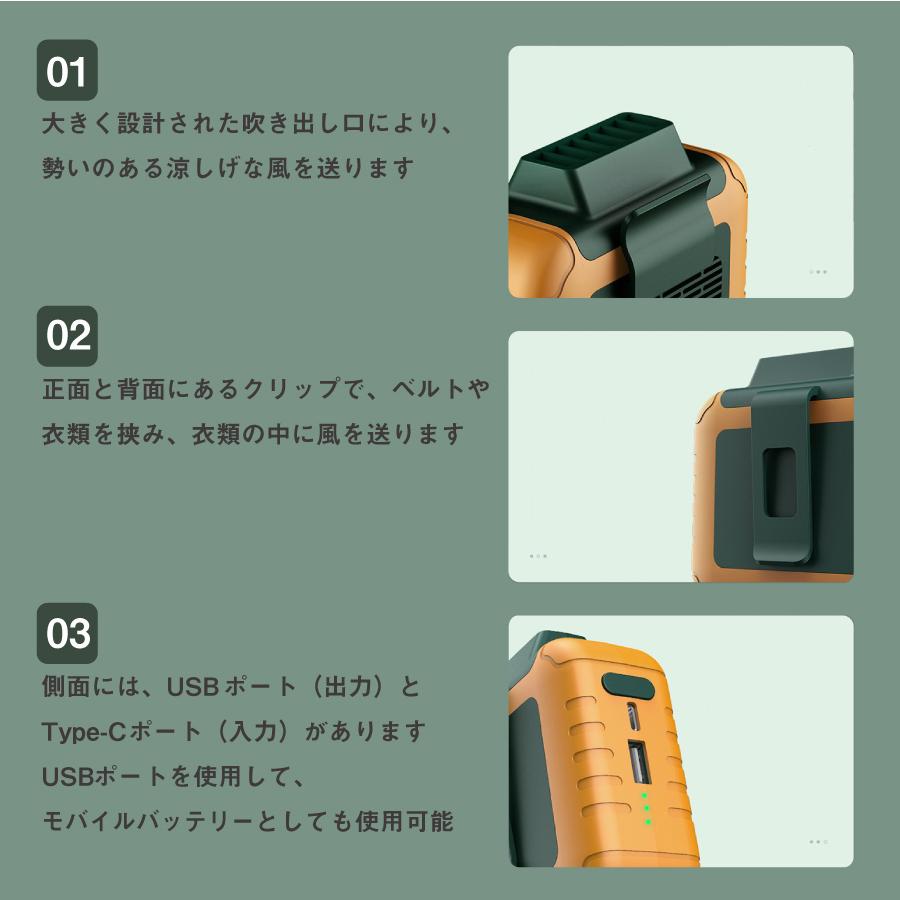 01

大きく設計された吹き出し口により、勢いのある涼しげな風を送ります

02

正面と背面にあるクリップで、ベルトや衣類を挟み、衣類の中に風を送ります

03

側面には、USBポート（出力）とType-Cポート（入力）があります

USBポートを使用して、モバイルバッテリーとしても使用可能