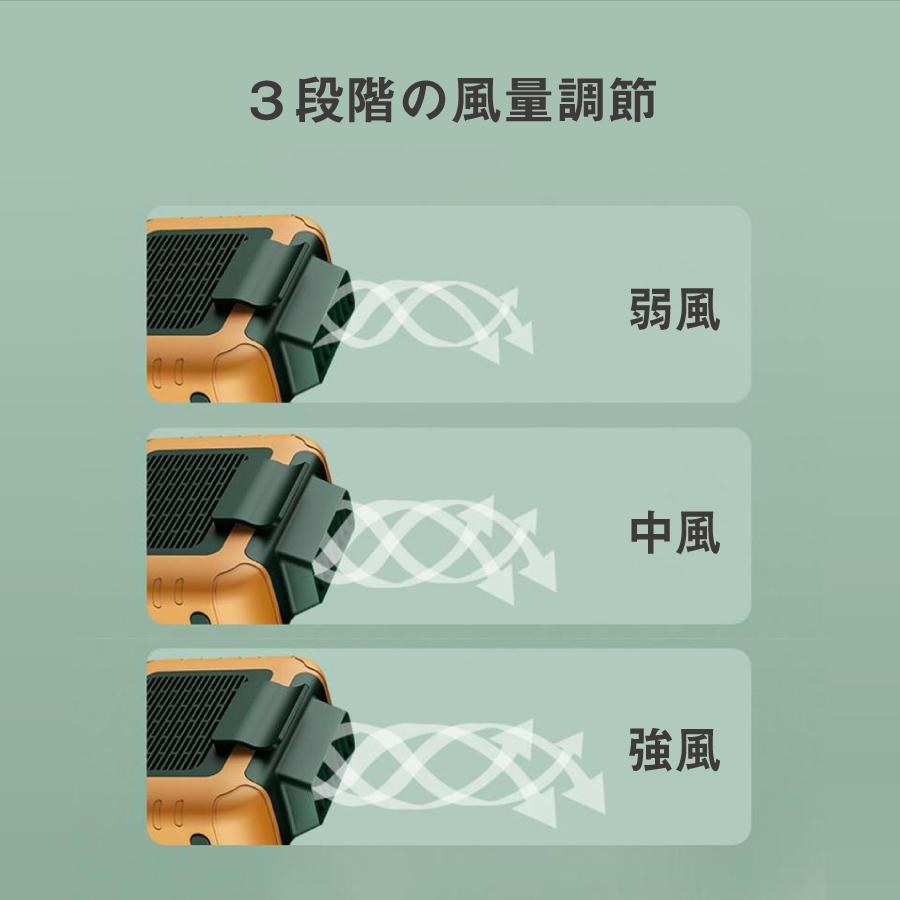 ３段階の風量調節

弱風

中風

強風