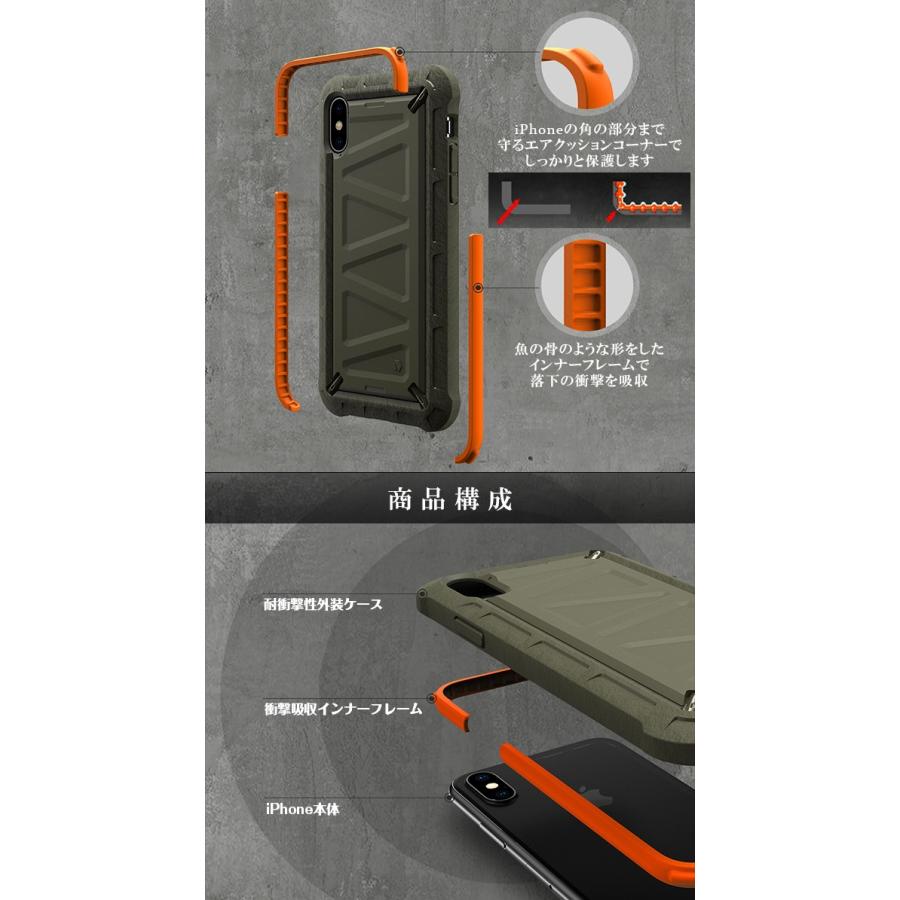 iPhoneの角の部分まで守るエアクッションコーナーでしっかりと保護します

魚の骨のような形をしたインナーフレームで落下の衝撃を吸収

商品構成

耐衝撃性外装ケース

衝撃吸収インナーフレーム

iPhone本体