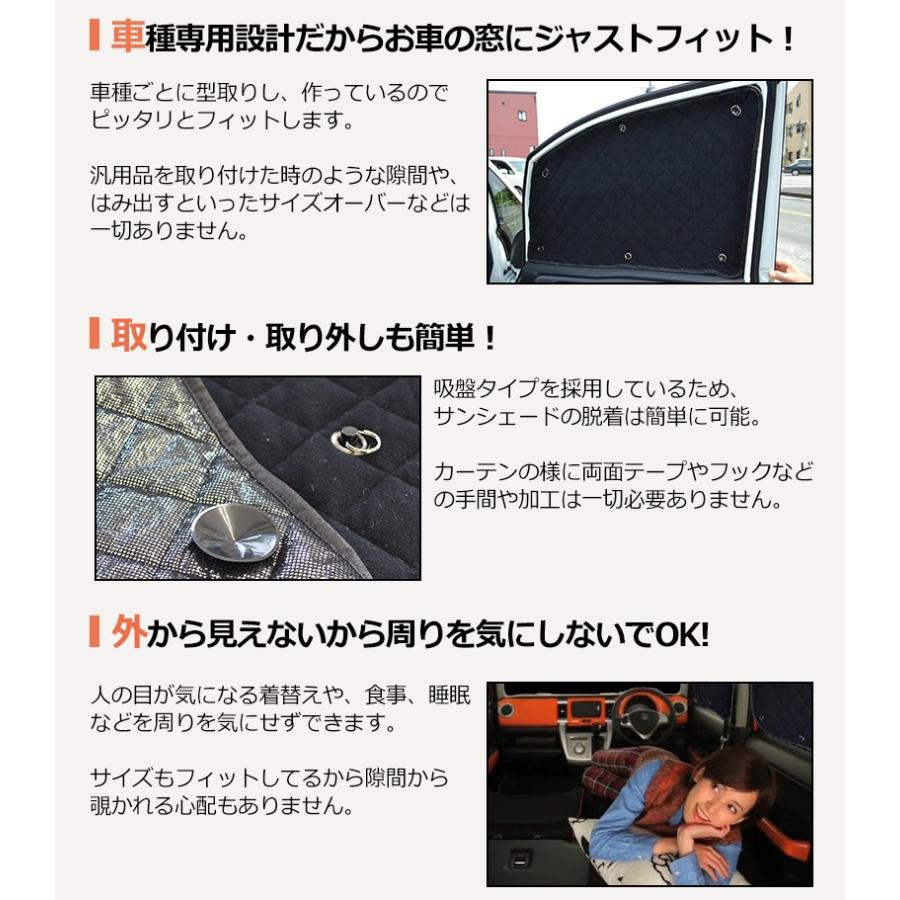 車種専用設計だからお車の窓にジャストフィット！

車種ごとに型取りし、作っているのでピッタリとフィットします。

汎用品を取り付けた時のような隙間や、はみ出すといったサイズオーバーなどは一切ありません。

取り付け・取り外しも簡単！

吸盤タイプを採用しているため、サンシェードの脱着は簡単に可能。

カーテンの様に両面テープやフックなどの手間や加工は一切必要ありません。

外から見えないから周りを気にしないでOK!

人の目が気になる着替えや、食事、睡眠などを周りを気にせずできます。

サイズもフィットしてるから隙間から覗かれる心配もありません。