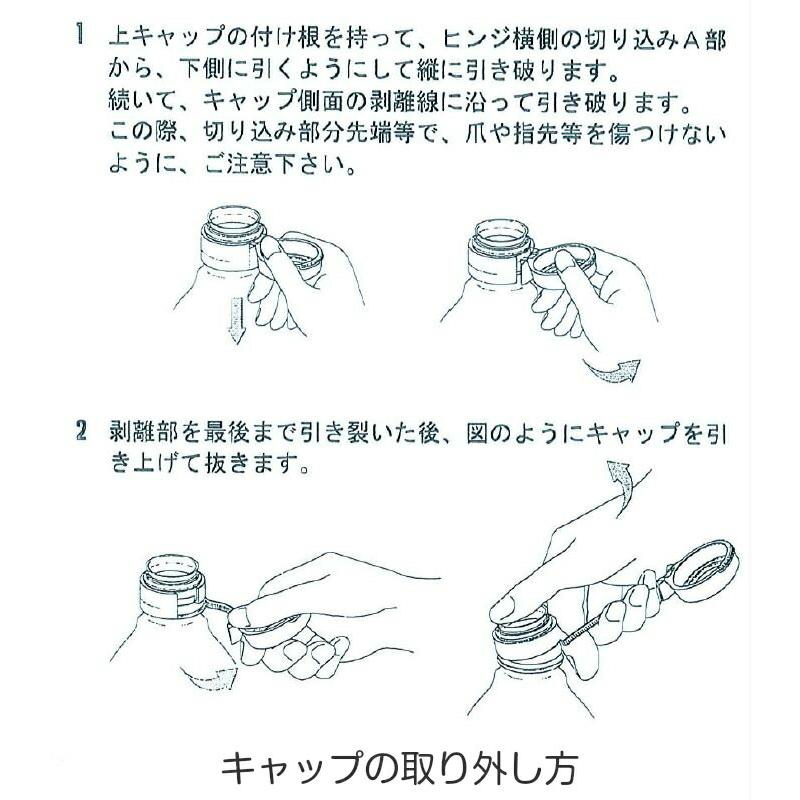 1 上キャップの付け根を持って、ヒンジ横側の切り込みＡ部から、下側に引くようにして縦に引き破ります。
続いて、キャップ側面の剥離線に沿って引き破ります。
この際、切り込み部分先端等で、爪や指先等を傷つけないように、ご注意下さい。

2 剥離部を最後まで引き裂いた後、図のようにキャップを引き上げて抜きます。

キャップの取り外し方