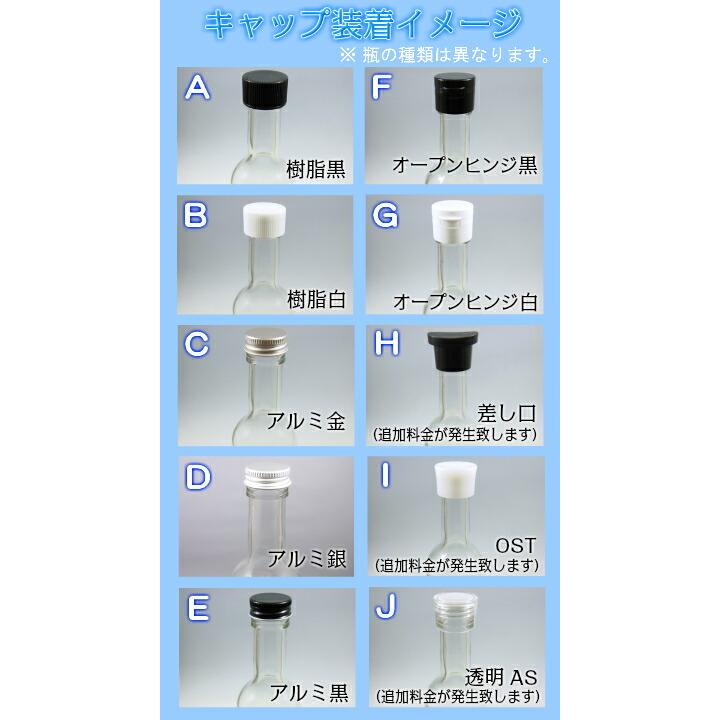 キャップ装着イメージ
※ 瓶の種類は異なります。

A
樹脂黒

B
樹脂白

C
アルミ金

D
アルミ銀

E
アルミ黒

F
オープンヒンジ黒

G
オープンヒンジ白

H
差し口
(追加料金が発生致します)

I
OST
(追加料金が発生致します)

J
透明 AS
(追加料金が発生致します)