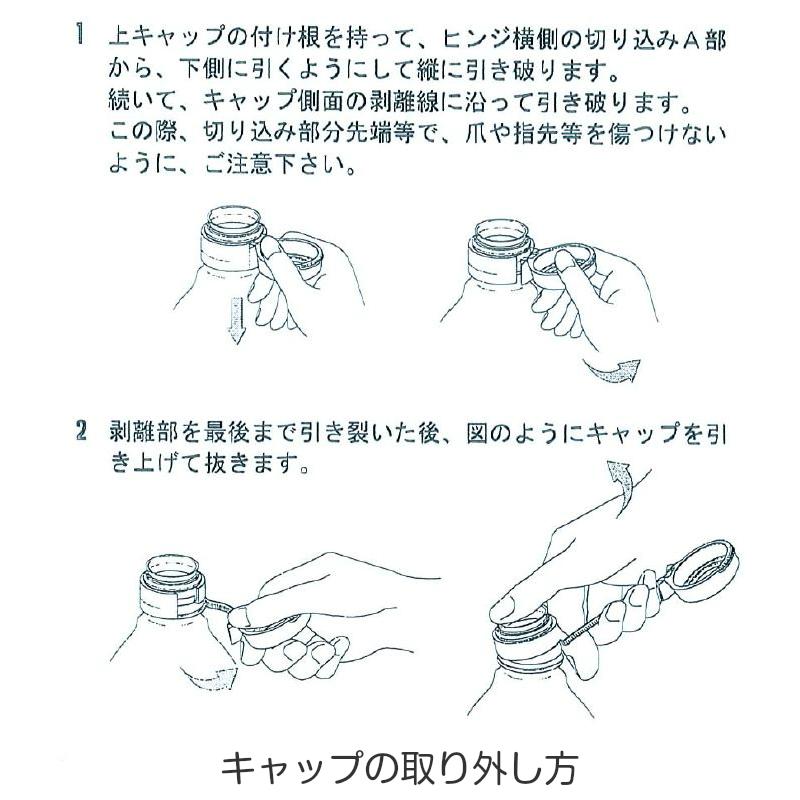 1 上キャップの付け根を持って、ヒンジ横側の切り込みＡ部から、下側に引くようにして縦に引き破ります。
続いて、キャップ側面の剥離線に沿って引き破ります。
この際、切り込み部分先端等で、爪や指先等を傷つけないように、ご注意下さい。

2 剥離部を最後まで引き裂いた後、図のようにキャップを引き上げて抜きます。

キャップの取り外し方