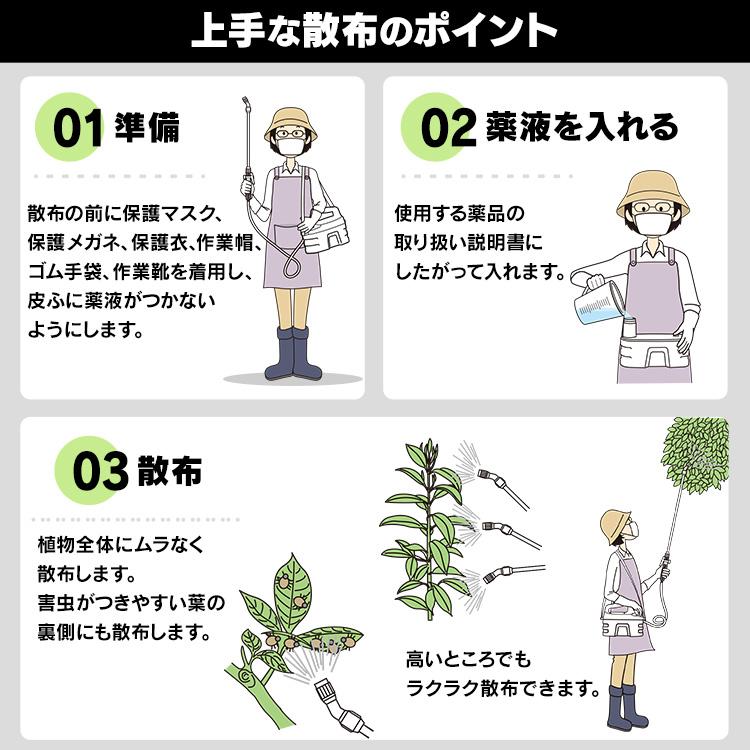 上手な散布のポイント

01 準備

散布の前に保護マスク、保護メガネ、保護衣、作業帽、ゴム手袋、作業靴を着用し、皮ふに薬液がつかないようにします。

02 薬液を入れる

使用する薬品の取り扱い説明書にしたがって入れます。

03 散布

植物全体にムラなく散布します。
害虫がつきやすい葉の裏側にも散布します。

高いところでもラクラク散布できます。