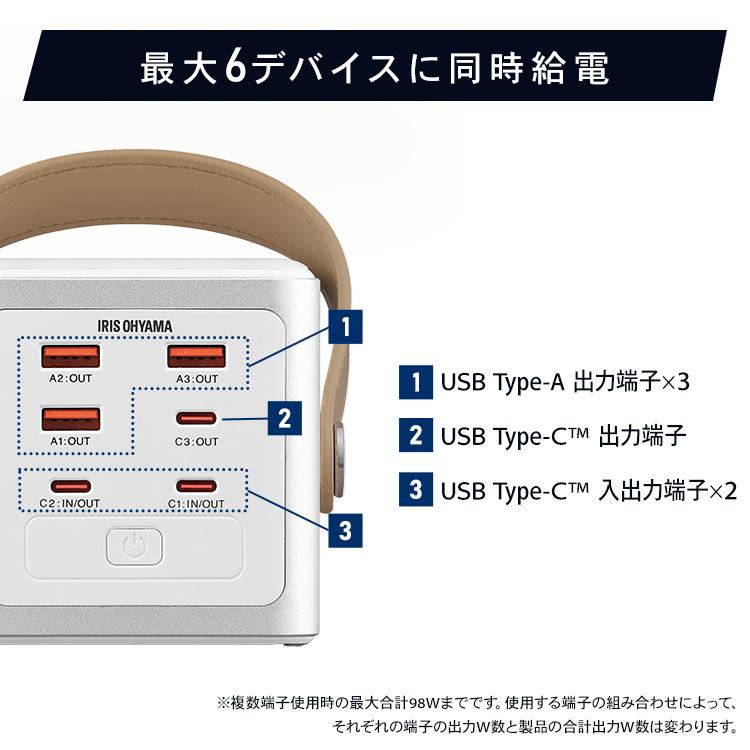 最大6デバイスに同時給電

IRIS OHYAMA

A2:OUT

A3:OUT

A1:OUT

C3:OUT

C2:IN/OUT

C1:IN/OUT

1

2

3

1 USB Type-A 出力端子×3

2 USB Type-C™ 出力端子

3 USB Type-C™ 入出力端子×2

※複数端子使用時の最大合計98Wまでです。使用する端子の組み合わせによって、それぞれの端子の出力W数と製品の合計出力W数は変わります。