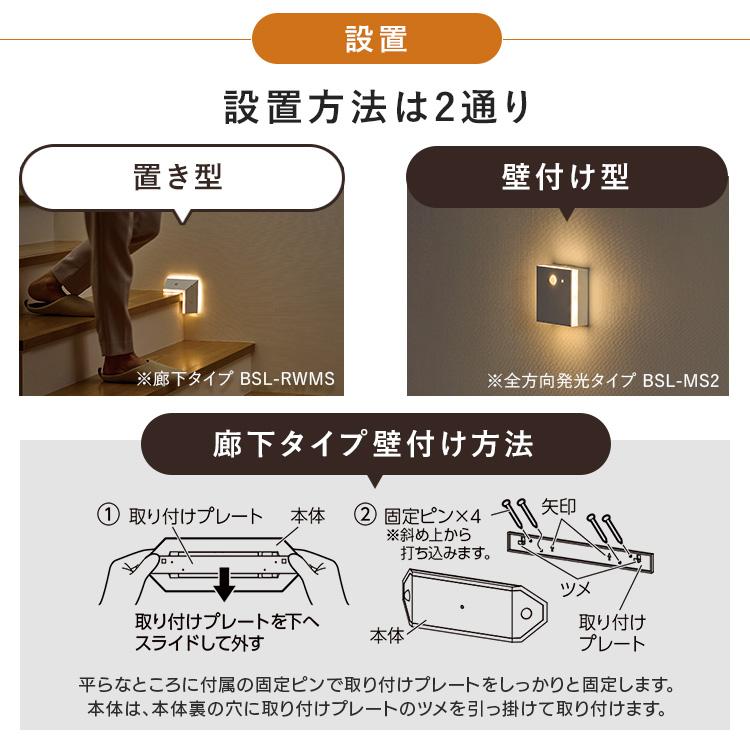 設置

設置方法は2通り

置き型

※廊下タイプ BSL-RWMS

壁付け型

※全方向発光タイプ BSL-MS2

廊下タイプ壁付け方法

① 取り付けプレート 本体

取り付けプレートを下へスライドして外す

② 固定ピン×4 ※斜め上から打ち込みます。

矢印

ツメ

本体

取り付けプレート

平らなところに付属の固定ピンで取り付けプレートをしっかりと固定します。
本体は、本体裏の穴に取り付けプレートのツメを引っ掛けて取り付けます。