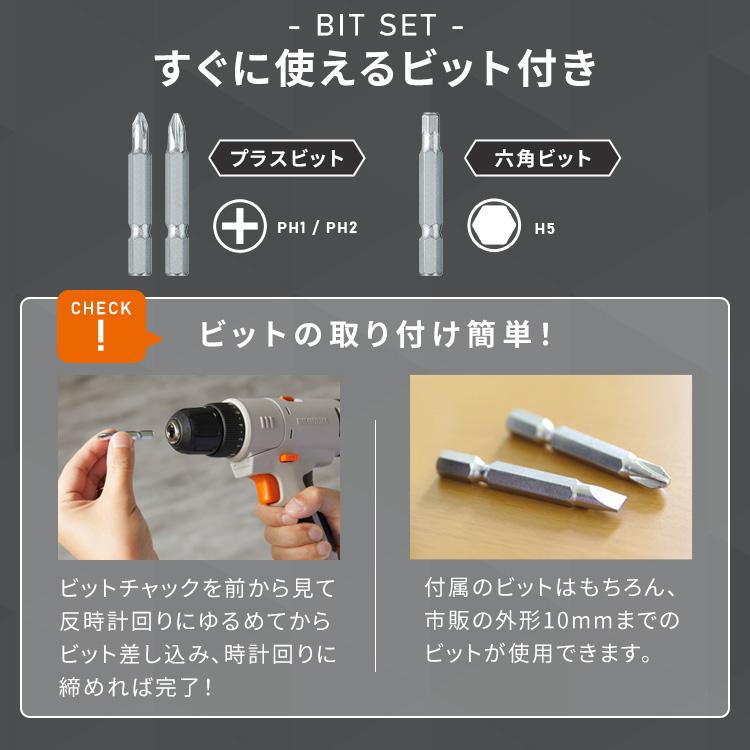 - BIT SET -
すぐに使えるビット付き

プラスビット
PH1 / PH2

六角ビット
H5

CHECK
!
ビットの取り付け簡単!

ビットチャックを前から見て反時計回りにゆるめてからビット差し込み、時計回りに締めれば完了!

付属のビットはもちろん、市販の外形10mmまでのビットが使用できます。