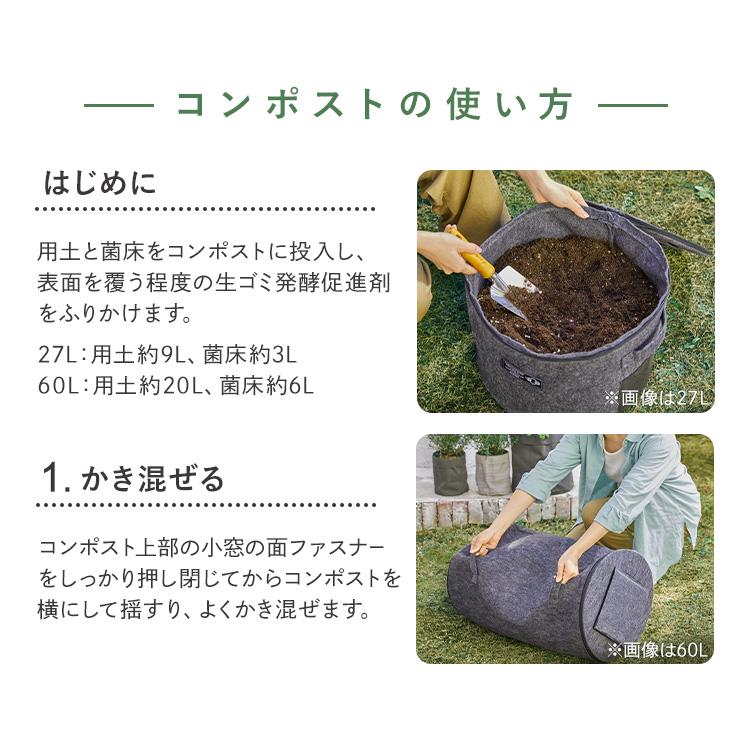 コンポストの使い方

はじめに

用土と菌床をコンポストに投入し、表面を覆う程度の生ゴミ発酵促進剤をふりかけます。

27L：用土約9L、菌床約3L
60L：用土約20L、菌床約6L

※画像は27L

1. かき混ぜる

コンポスト上部の小窓の面ファスナーをしっかり押し閉じてからコンポストを横にして揺すり、よくかき混ぜます。

※画像は60L