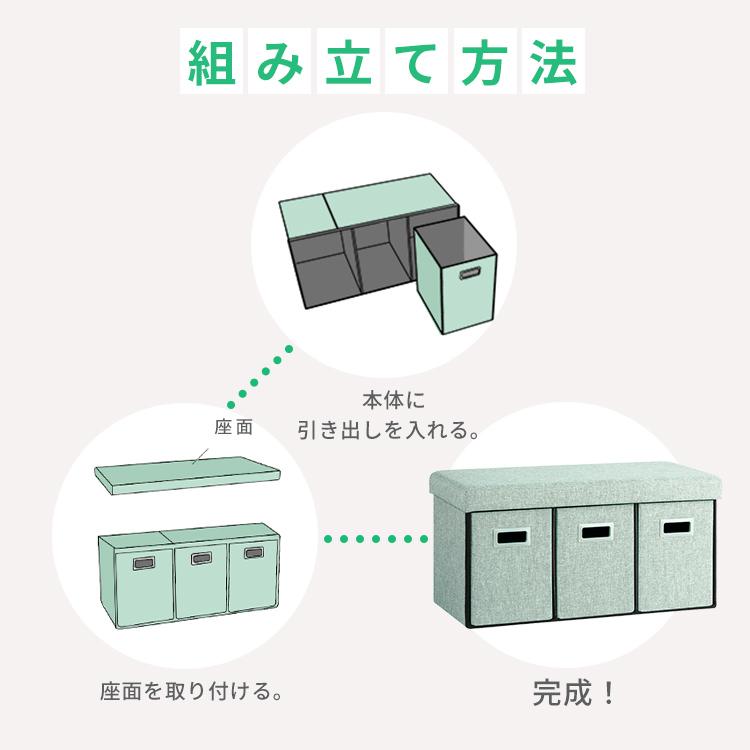 組み立て方法

本体に
引き出しを入れる。

座面

座面を取り付ける。

完成！