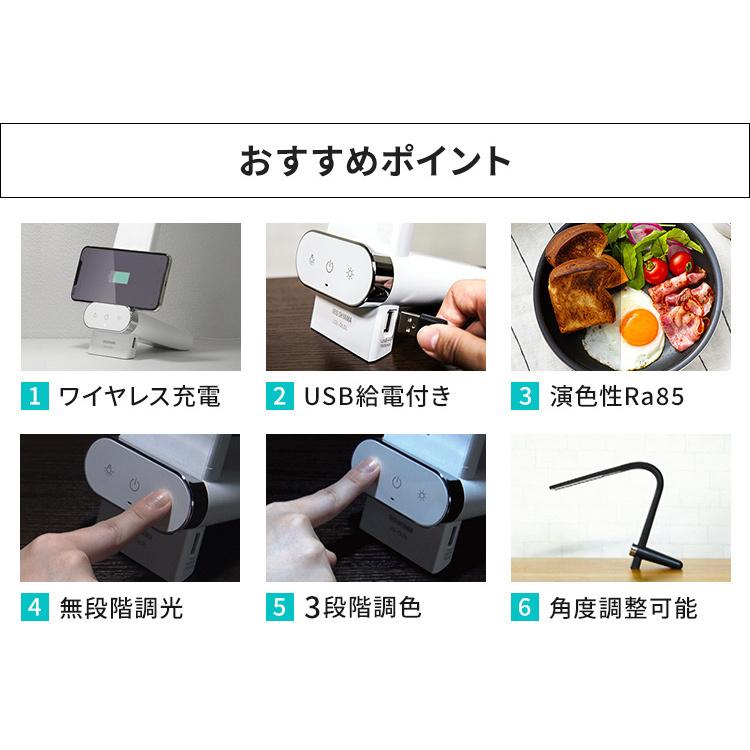 おすすめポイント

1 ワイヤレス充電

2 USB給電付き

3 演色性Ra85

4 無段階調光

5 3段階調色

6 角度調整可能