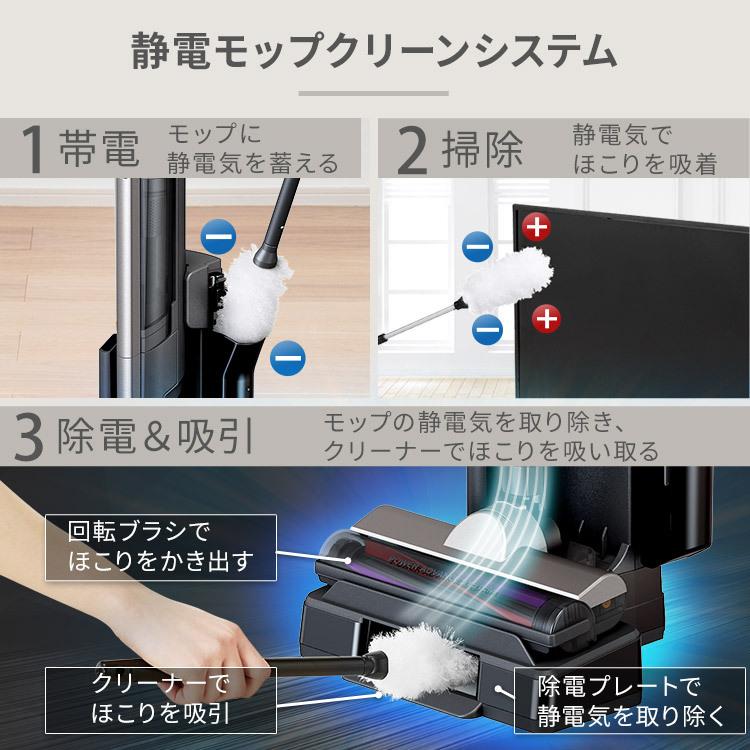 静電モップクリーンシステム

1 帯電 モップに静電気を蓄える

2 掃除 静電気でほこりを吸着

3 除電＆吸引 モップの静電気を取り除き、クリーナーでほこりを吸い取る

回転ブラシでほこりをかき出す

クリーナーでほこりを吸引

除電プレートで静電気を取り除く