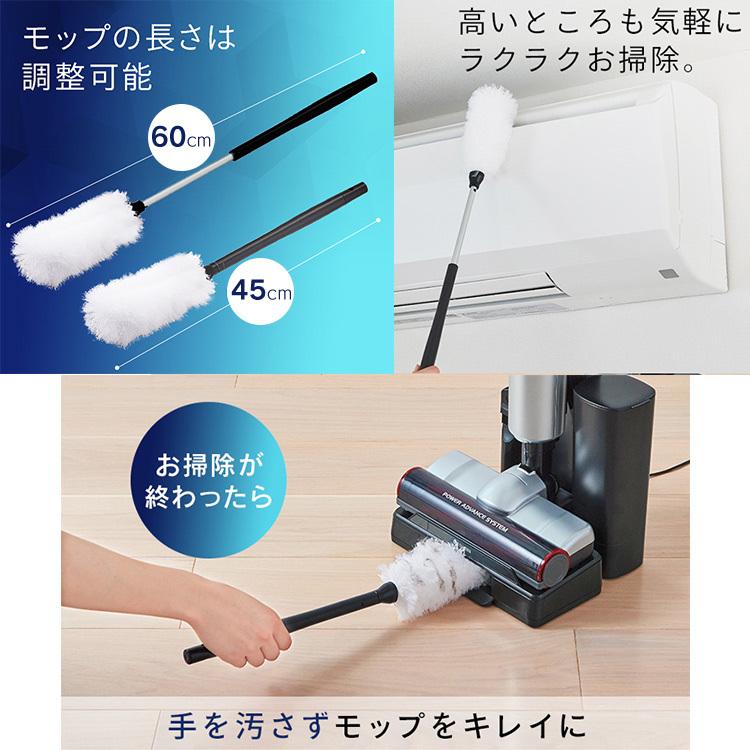 モップの長さは調整可能

60cm

45cm

高いところも気軽にラクラクお掃除。

お掃除が終わったら

POWER ADVANCE SYSTEM

手を汚さずモップをキレイに