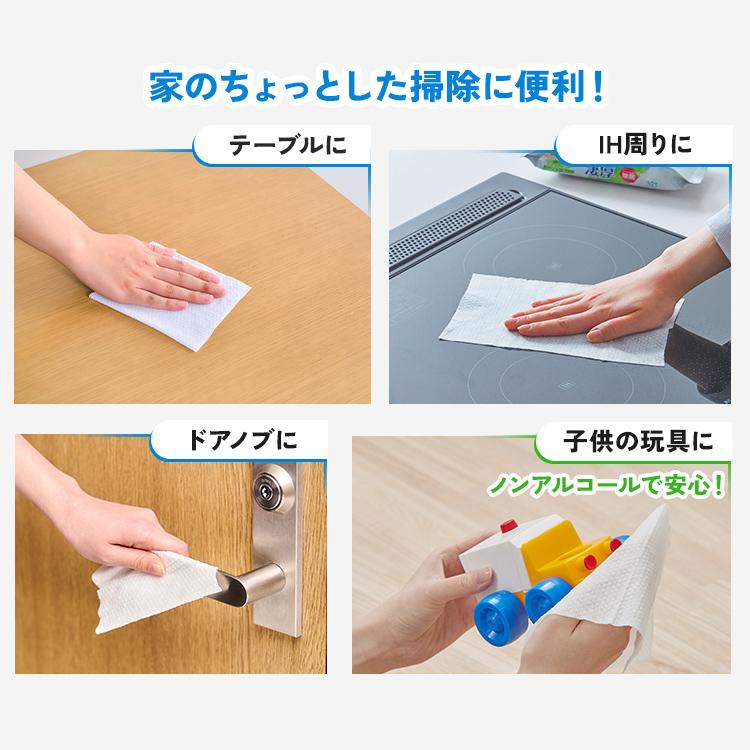 家のちょっとした掃除に便利！

テーブルに

IH周りに

ドアノブに

子供の玩具に

ノンアルコールで安心！