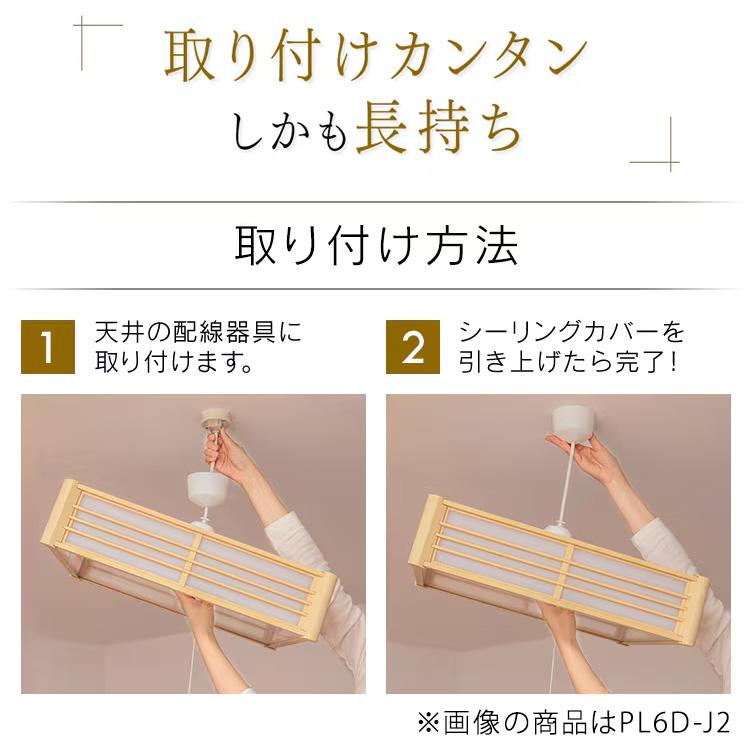 取り付けカンタン
しかも長持ち

取り付け方法

1 天井の配線器具に取り付けます。

2 シーリングカバーを引き上げたら完了！

※画像の商品はPL6D-J2